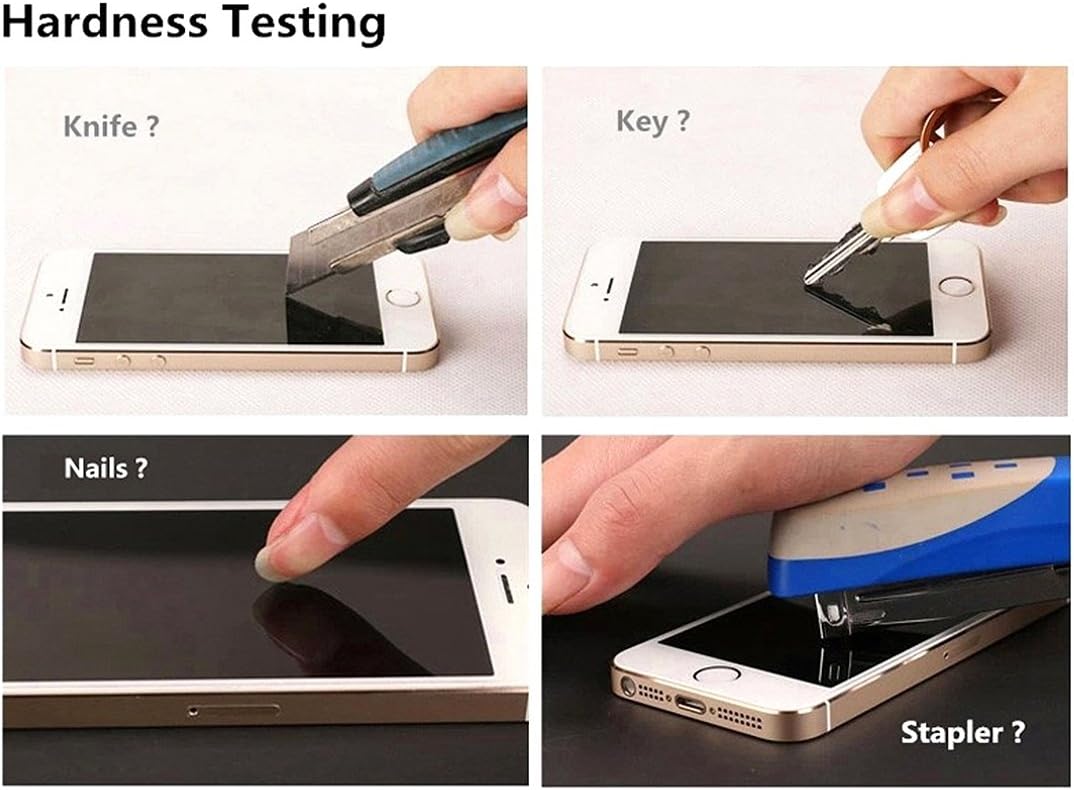 Hardness Testing

Knife ?

Key ?

Nails ?

Stapler ?