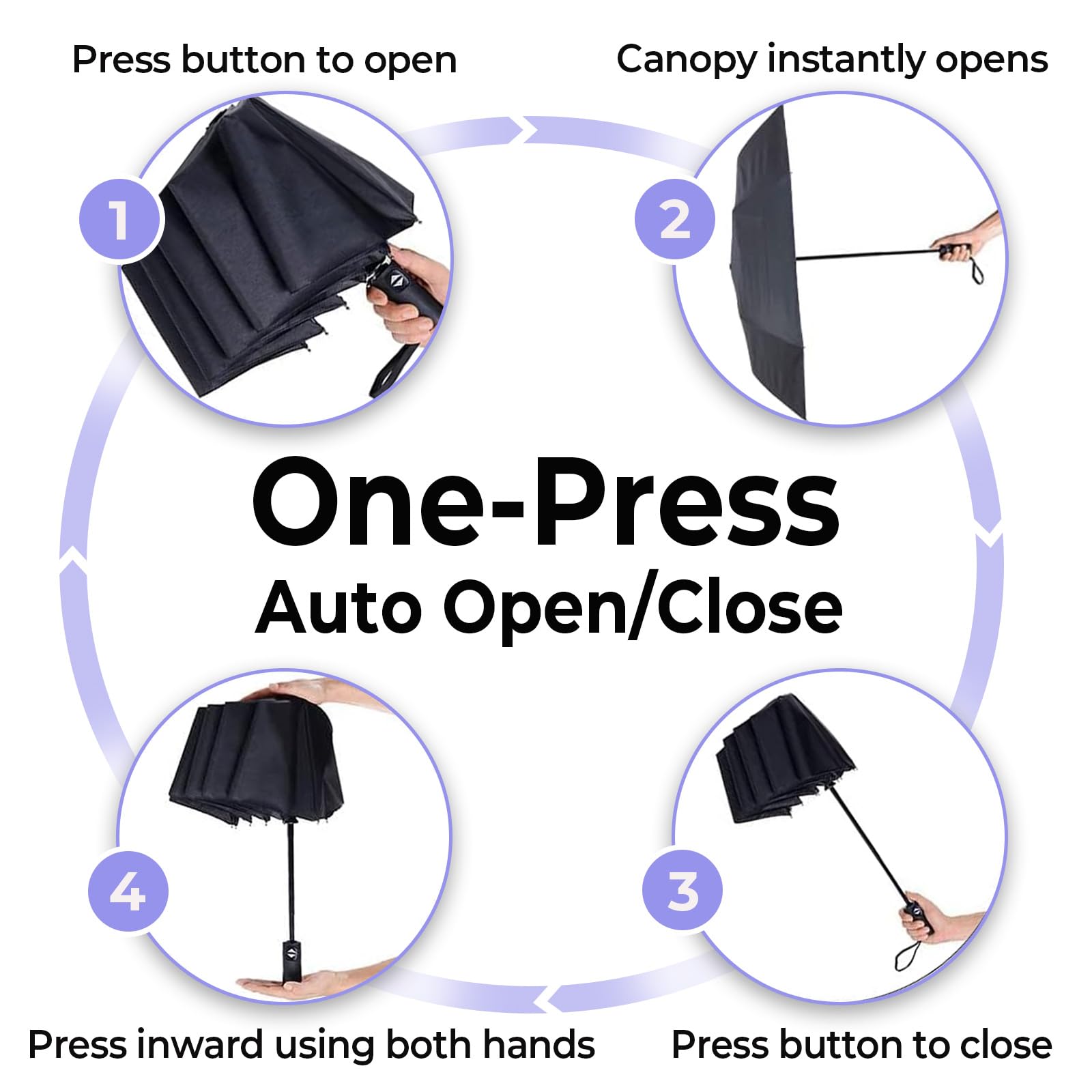 Press button to open

Canopy instantly opens

1

2

One-Press
Auto Open/Close

4

3

Press inward using both hands

Press button to close