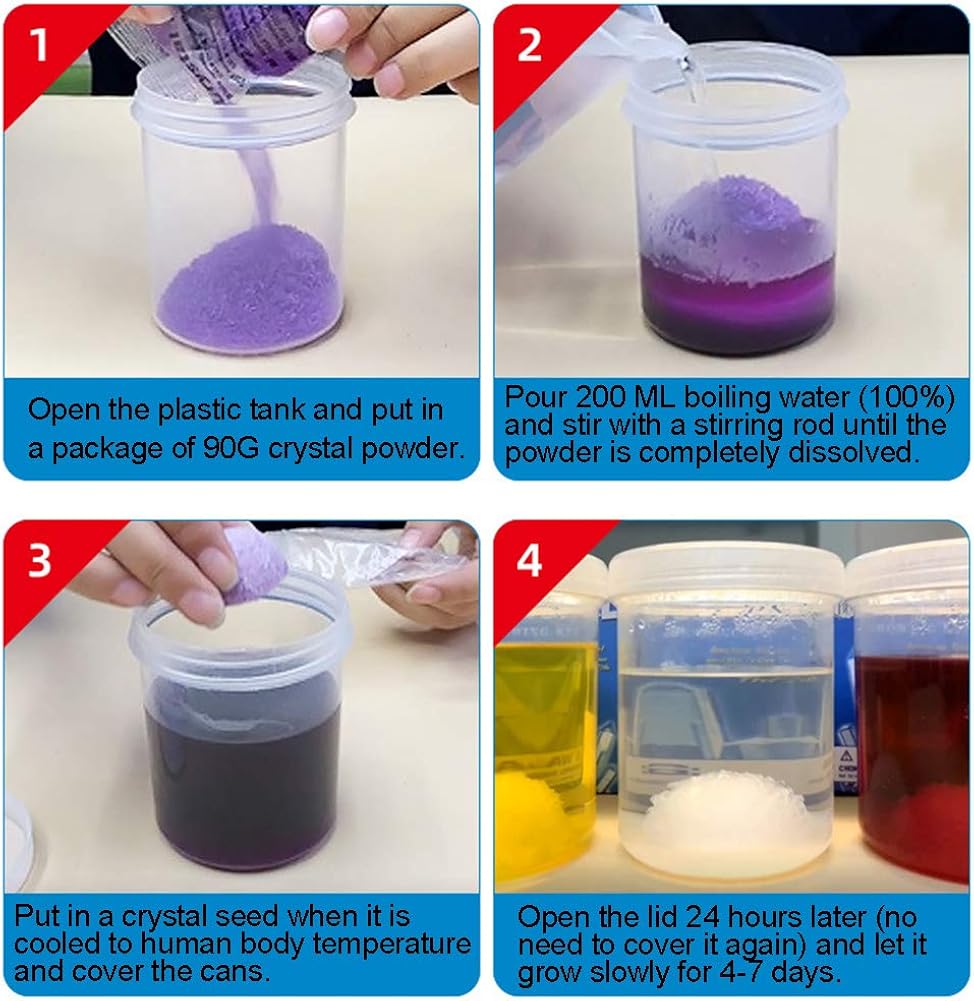 1

Open the plastic tank and put in a package of 90G crystal powder.

2

Pour 200 ML boiling water (100%) and stir with a stirring rod until the powder is completely dissolved.

3

Put in a crystal seed when it is cooled to human body temperature and cover the cans.

4

Open the lid 24 hours later (no need to cover it again) and let it grow slowly for 4-7 days.