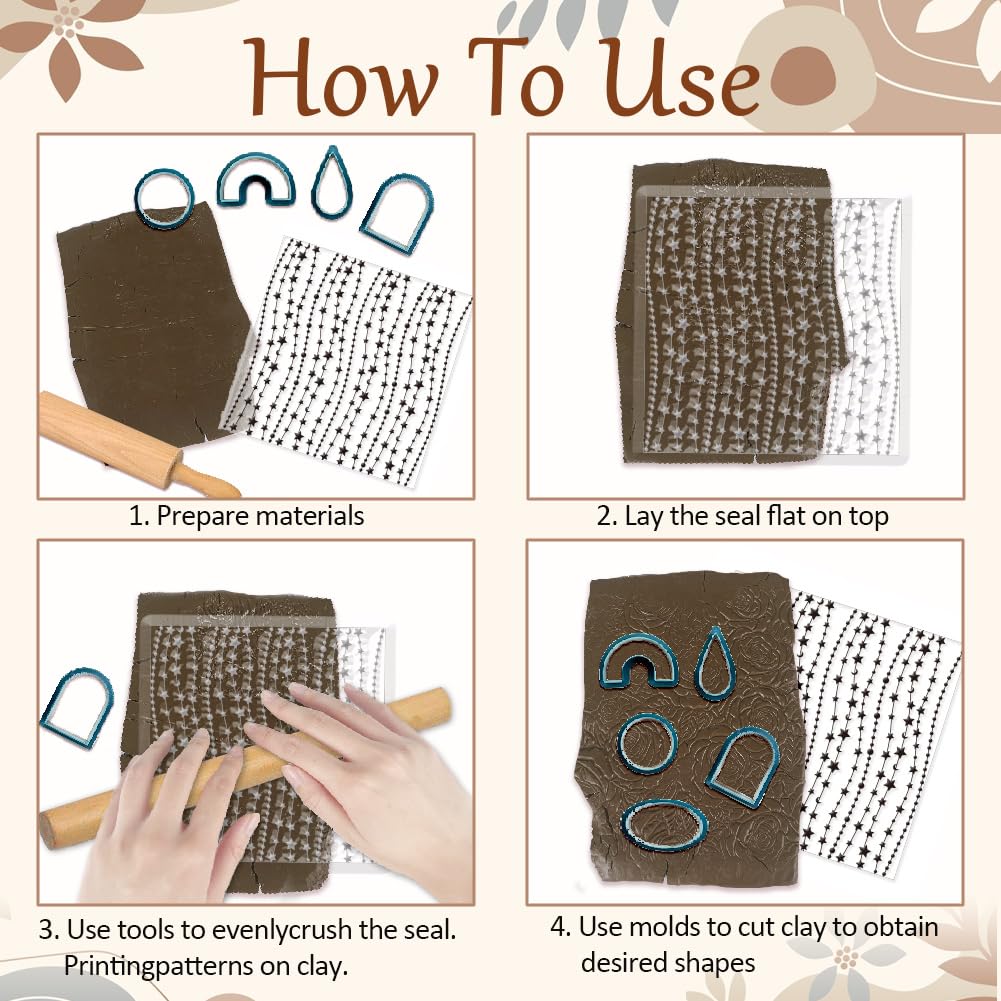 How To Use

1. Prepare materials

2. Lay the seal flat on top

3. Use tools to evenlycrush the seal. Printingpatterns on clay.

4. Use molds to cut clay to obtain desired shapes