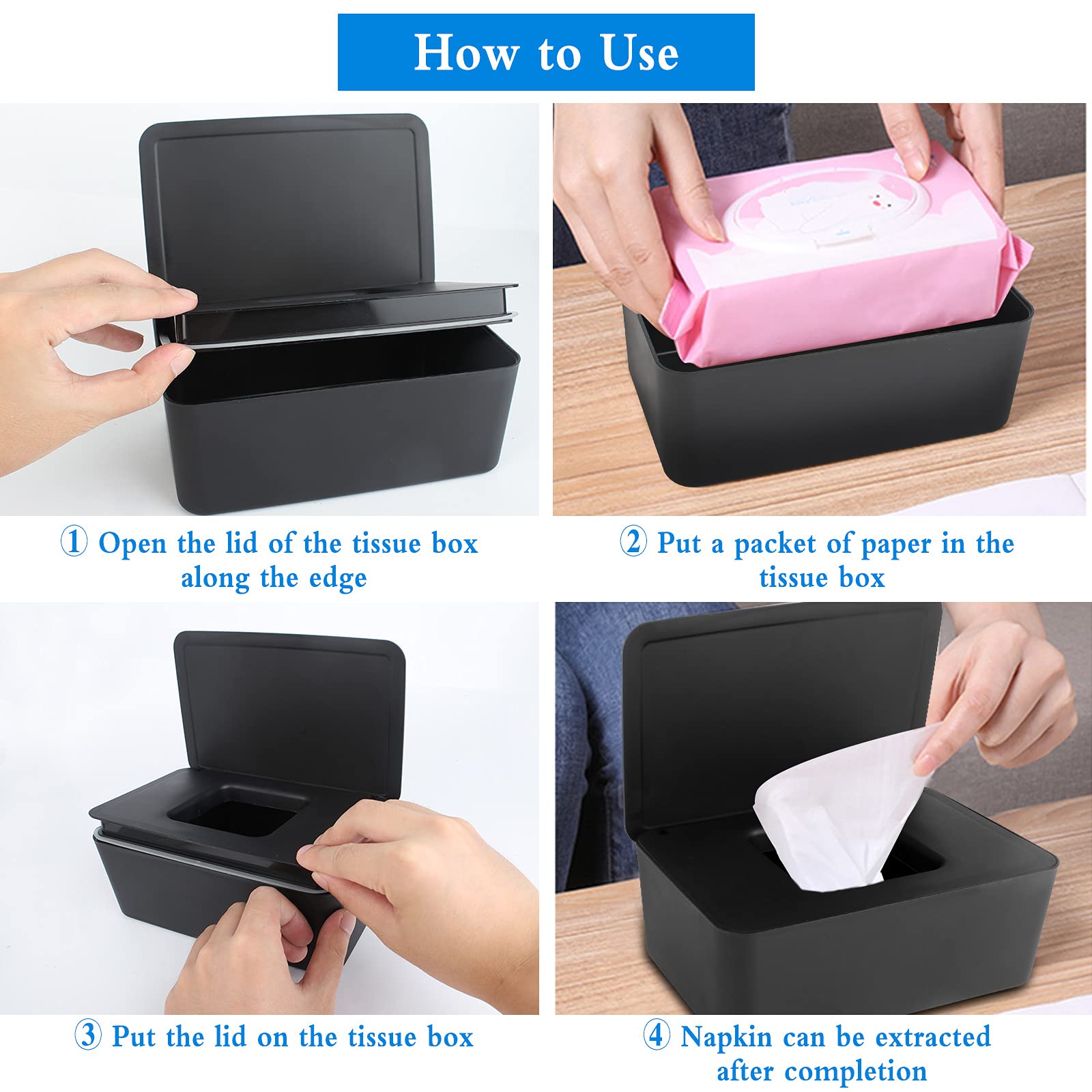 How to Use

① Open the lid of the tissue box along the edge

② Put a packet of paper in the tissue box

③ Put the lid on the tissue box

④ Napkin can be extracted after completion