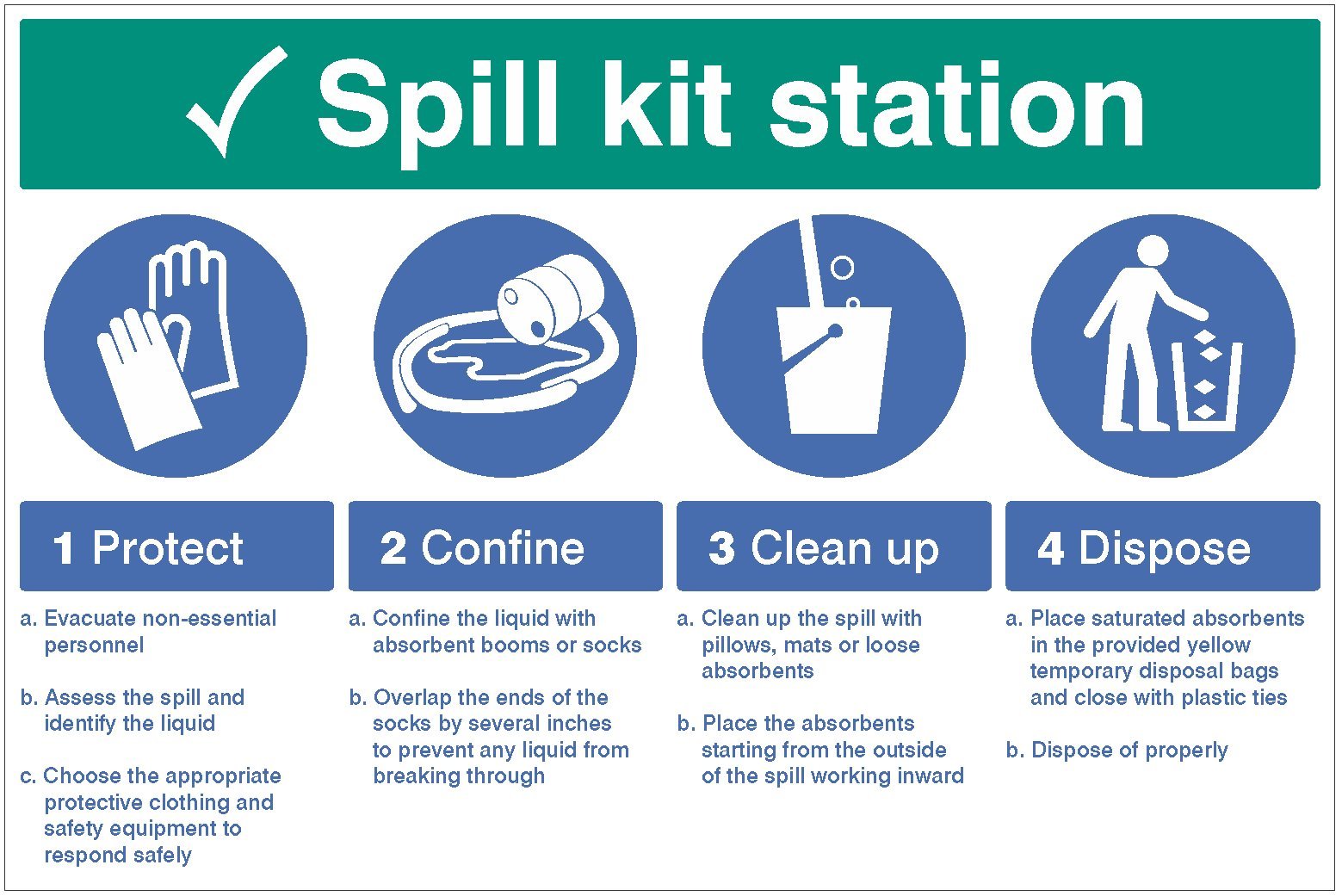 ✓ Spill kit station

1 Protect

a. Evacuate non-essential personnel

b. Assess the spill and identify the liquid

c. Choose the appropriate protective clothing and safety equipment to respond safely

2 Confine

a. Confine the liquid with absorbent booms or socks

b. Overlap the ends of the socks by several inches to prevent any liquid from breaking through

3 Clean up

a. Clean up the spill with pillows, mats or loose absorbents

b. Place the absorbents starting from the outside of the spill working inward

4 Dispose

a. Place saturated absorbents in the provided yellow temporary disposal bags and close with plastic ties

b. Dispose of properly