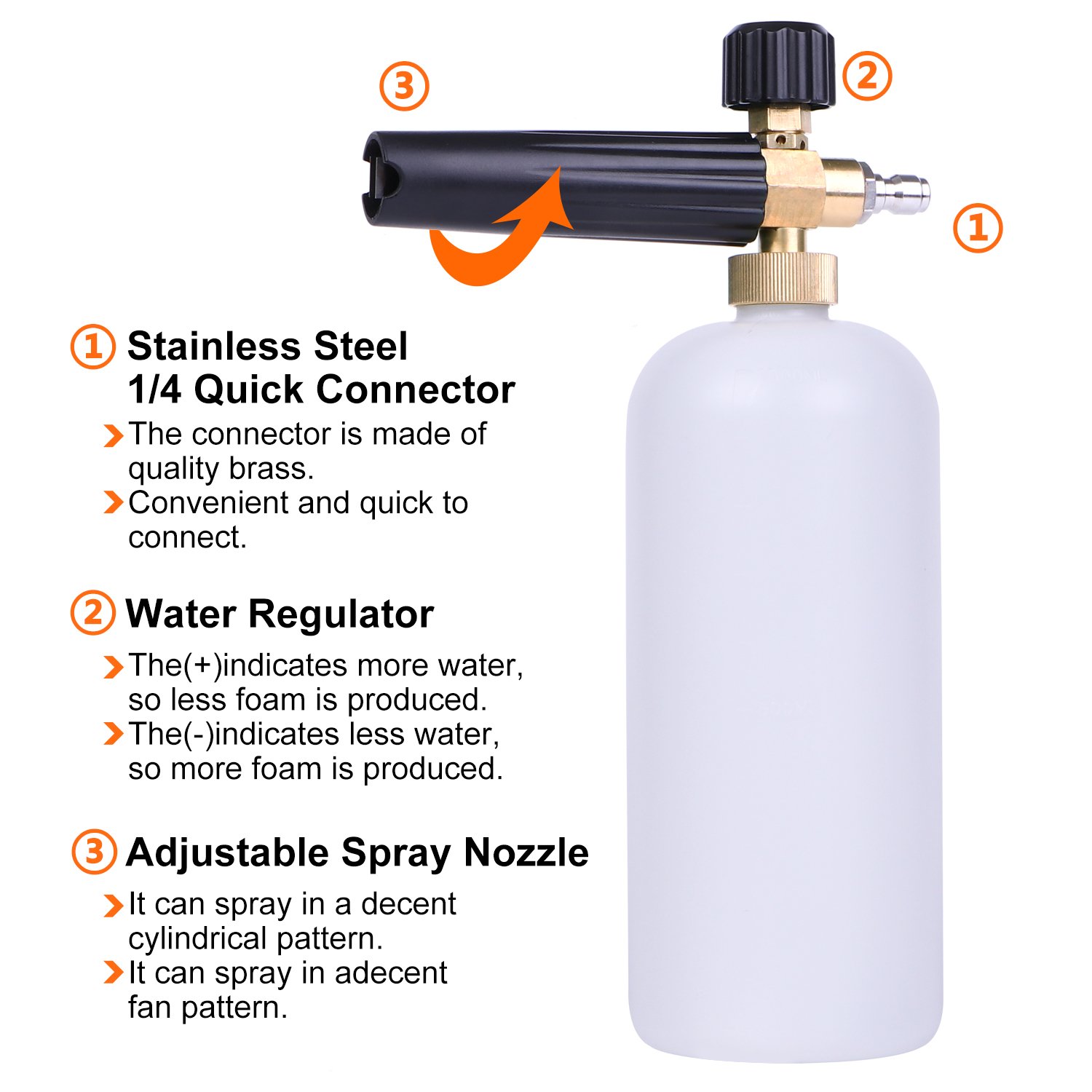 ③

②

①

① Stainless Steel 1/4 Quick Connector

The connector is made of quality brass.

Convenient and quick to connect.

② Water Regulator

The(+)indicates more water, so less foam is produced.

The(-)indicates less water, so more foam is produced.

③ Adjustable Spray Nozzle

It can spray in a decent cylindrical pattern.

It can spray in adecent fan pattern.