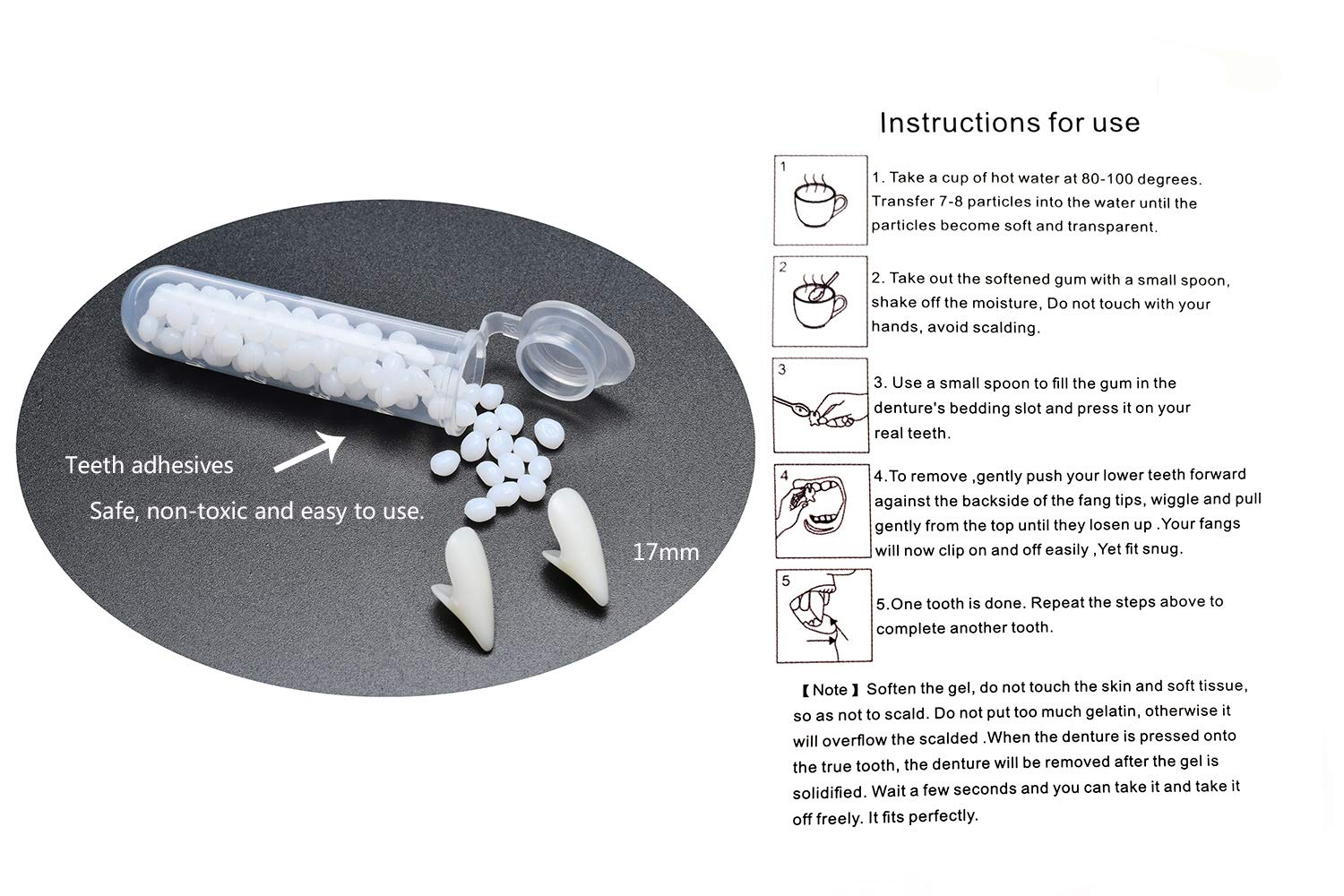 Teeth adhesives

Safe, non-toxic and easy to use.

17mm

Instructions for use

1

1. Take a cup of hot water at 80-100 degrees. Transfer 7-8 particles into the water until the particles become soft and transparent.

2

2. Take out the softened gum with a small spoon, shake off the moisture, Do not touch with your hands, avoid scalding.

3

3. Use a small spoon to fill the gum in the denture's bedding slot and press it on your real teeth.

4

4.To remove ,gently push your lower teeth forward against the backside of the fang tips, wiggle and pull gently from the top until they losen up .Your fangs will now clip on and off easily ,Yet fit snug.

5

5.One tooth is done. Repeat the steps above to complete another tooth.

【Note】Soften the gel, do not touch the skin and soft tissue, so as not to scald. Do not put too much gelatin, otherwise it will overflow the scalded .When the denture is pressed onto the true tooth, the denture will be removed after the gel is solidified. Wait a few seconds and you can take it and take it off freely. It fits perfectly.