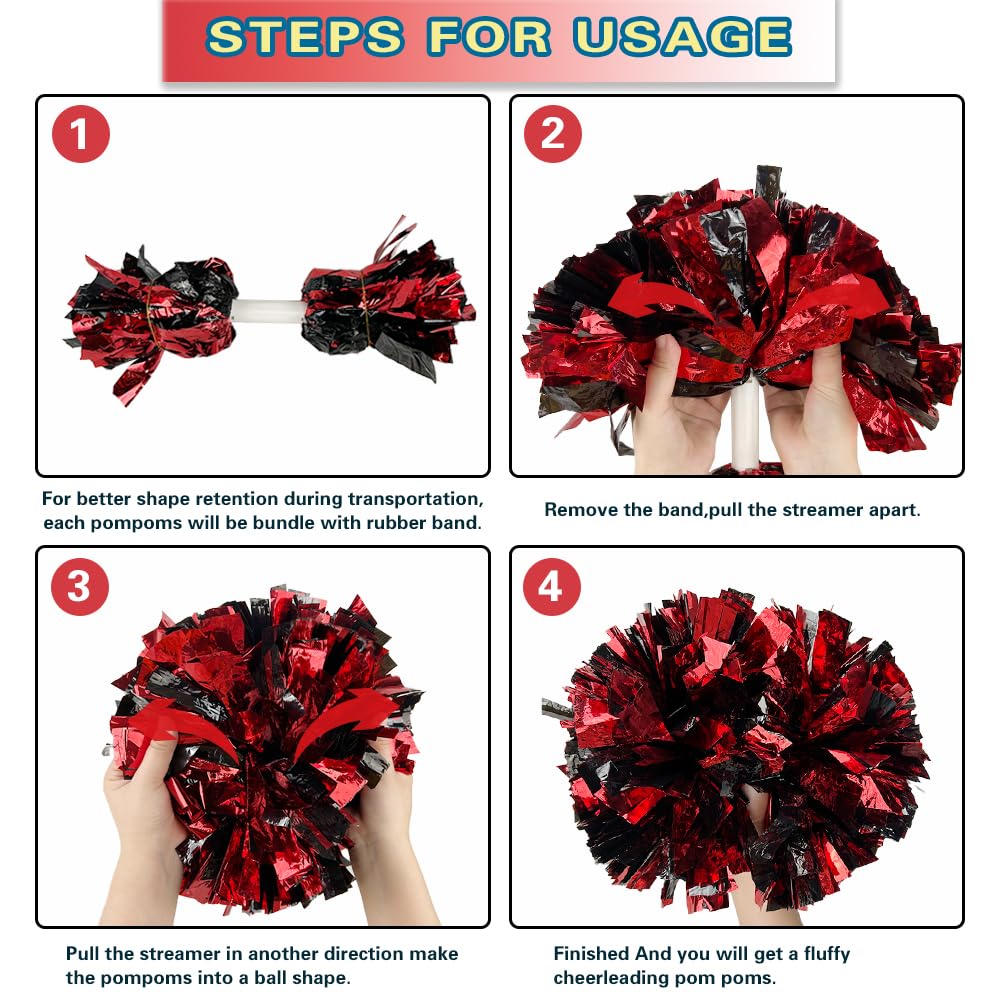 STEPS FOR USAGE

1

For better shape retention during transportation, each pompoms will be bundle with rubber band.

2

Remove the band,pull the streamer apart.

3

Pull the streamer in another direction make the pompoms into a ball shape.

4

Finished And you will get a fluffy cheerleading pom poms.