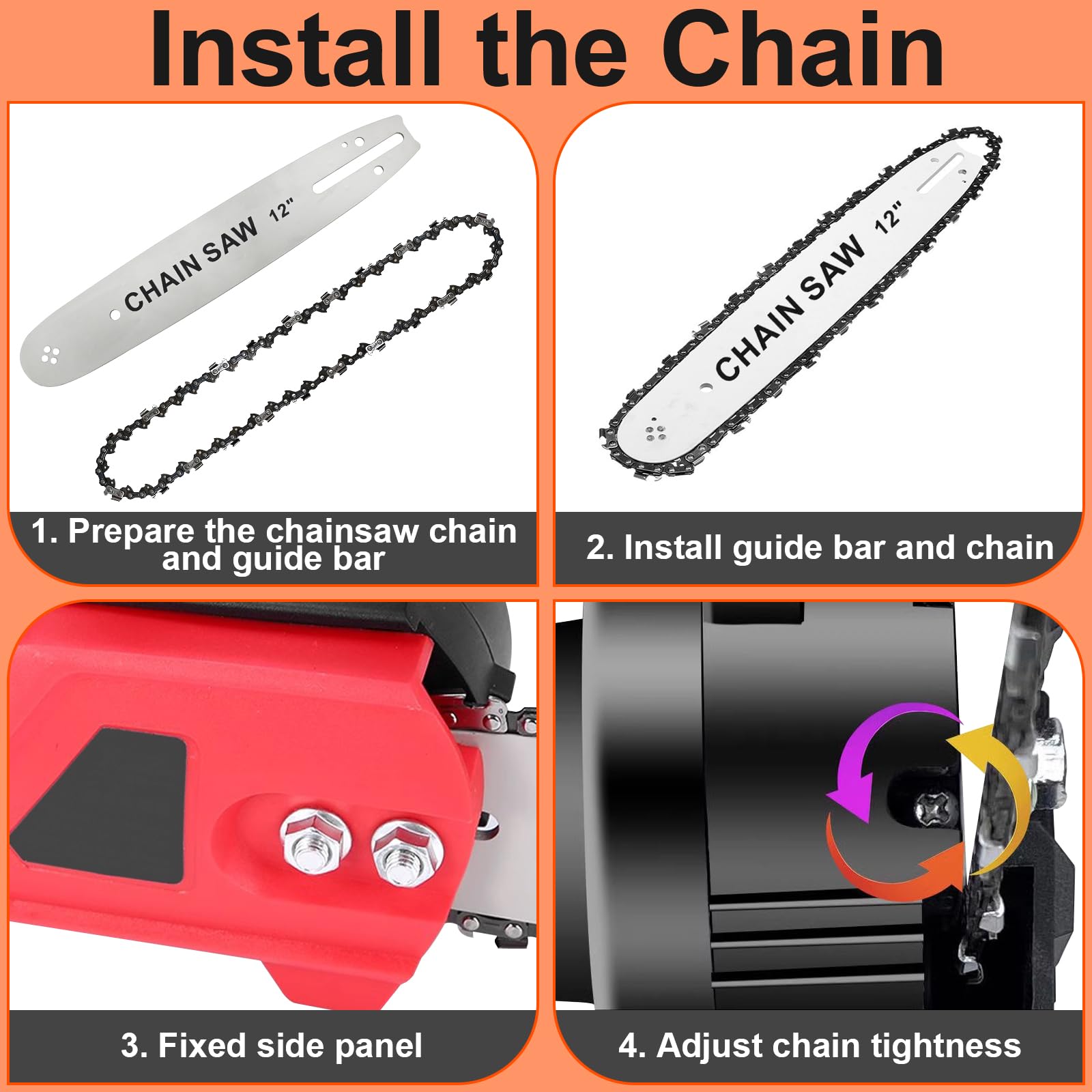 Install the Chain

CHAIN SAW 12"

1. Prepare the chainsaw chain and guide bar

CHAIN SAW 12"

2. Install guide bar and chain

3. Fixed side panel

4. Adjust chain tightness