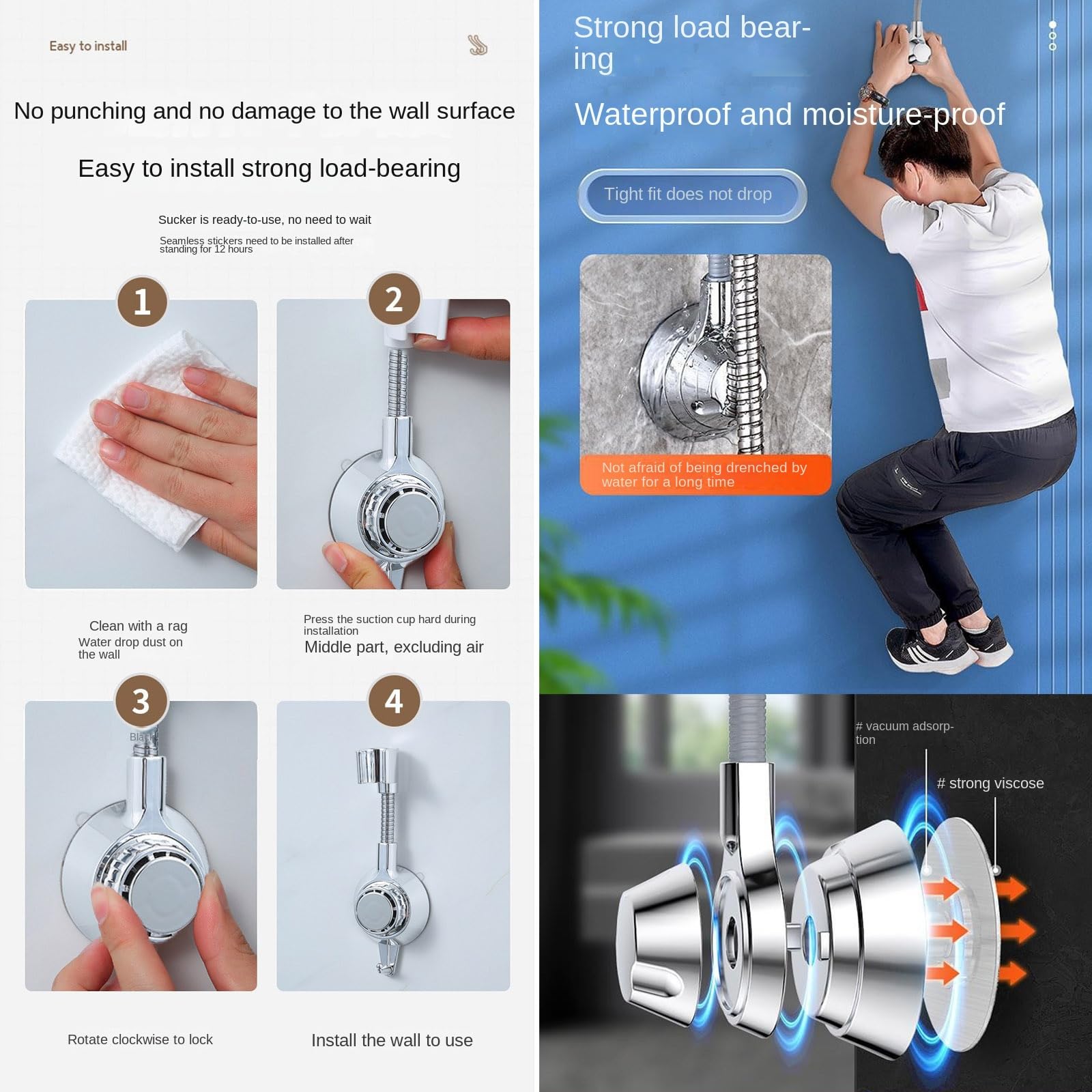 Easy to install

No punching and no damage to the wall surface

Easy to install strong load-bearing

Sucker is ready-to-use, no need to wait

Seamless stickers need to be installed after standing for 12 hours

1

2

Clean with a rag
Water drop dust on the wall

Press the suction cup hard during installation
Middle part, excluding air

3

Black

4

Rotate clockwise to lock

Install the wall to use

Strong load bearing

Waterproof and moisture-proof

Tight fit does not drop

Not afraid of being drenched by water for a long time

# vacuum adsorption

# strong viscose