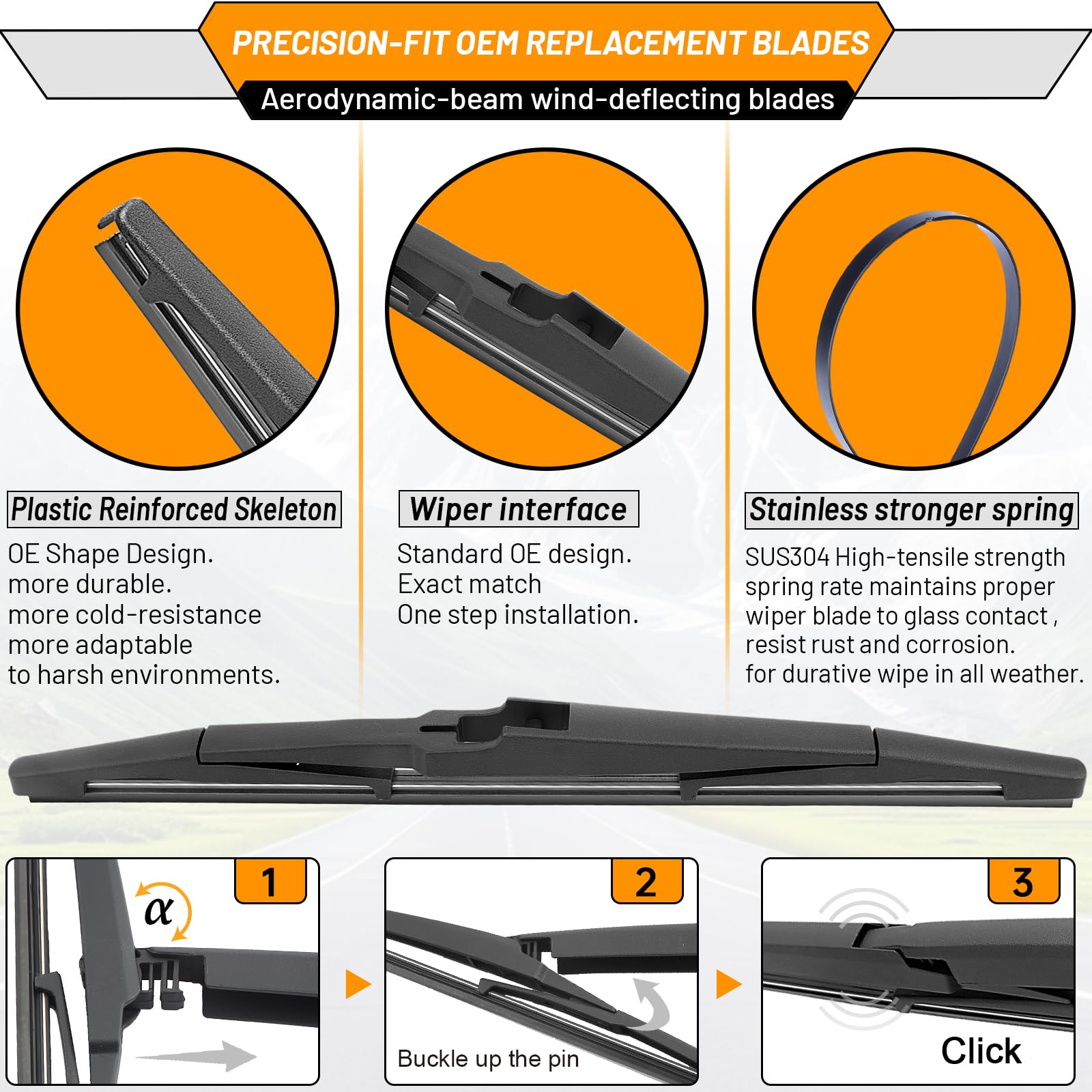 PRECISION-FIT OEM REPLACEMENT BLADES

Aerodynamic-beam wind-deflecting blades

Plastic Reinforced Skeleton

OE Shape Design.
more durable.
more cold-resistance
more adaptable
to harsh environments.

Wiper interface

Standard OE design.
Exact match
One step installation.

Stainless stronger spring

SUS304 High-tensile strength spring rate maintains proper wiper blade to glass contact , resist rust and corrosion.
for durative wipe in all weather.

1

$\alpha$

2

Buckle up the pin

3

Click