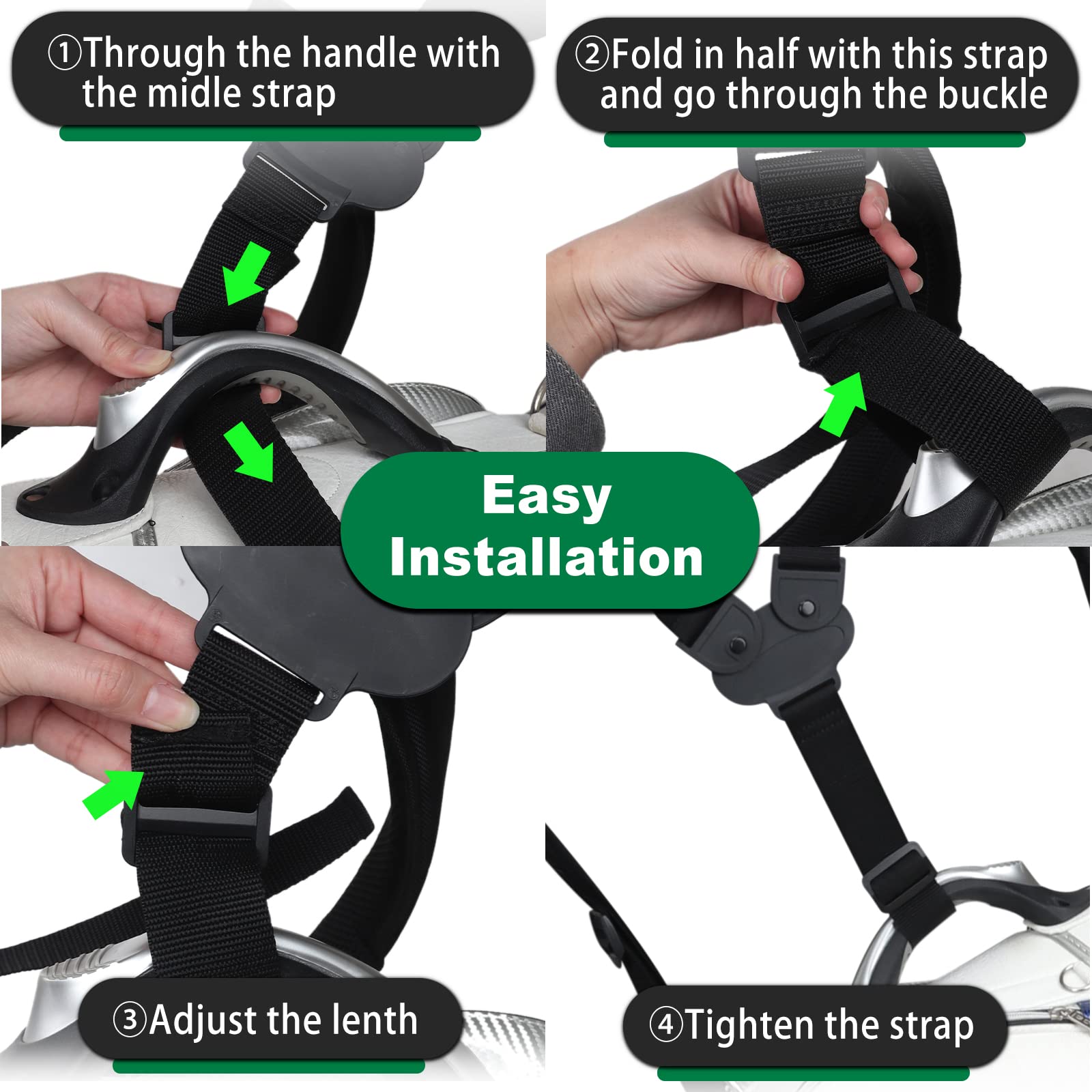 ①Through the handle with the midle strap

②Fold in half with this strap and go through the buckle

Easy Installation

③Adjust the lenth

④Tighten the strap