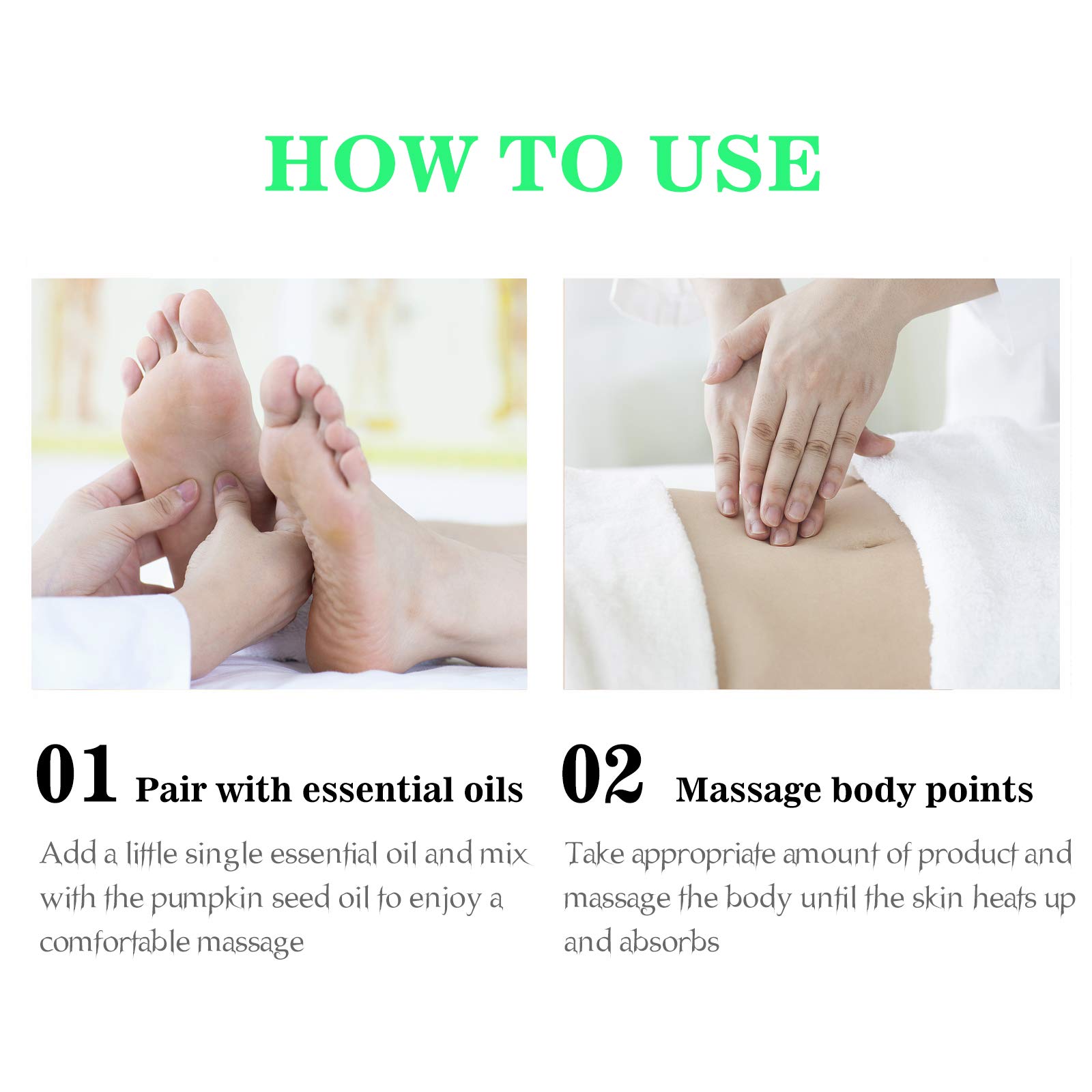 HOW TO USE

01 Pair with essential oils

Add a little single essential oil and mix with the pumpkin seed oil to enjoy a comfortable massage

02 Massage body points

Take appropriate amount of product and massage the body until the skin heats up and absorbs