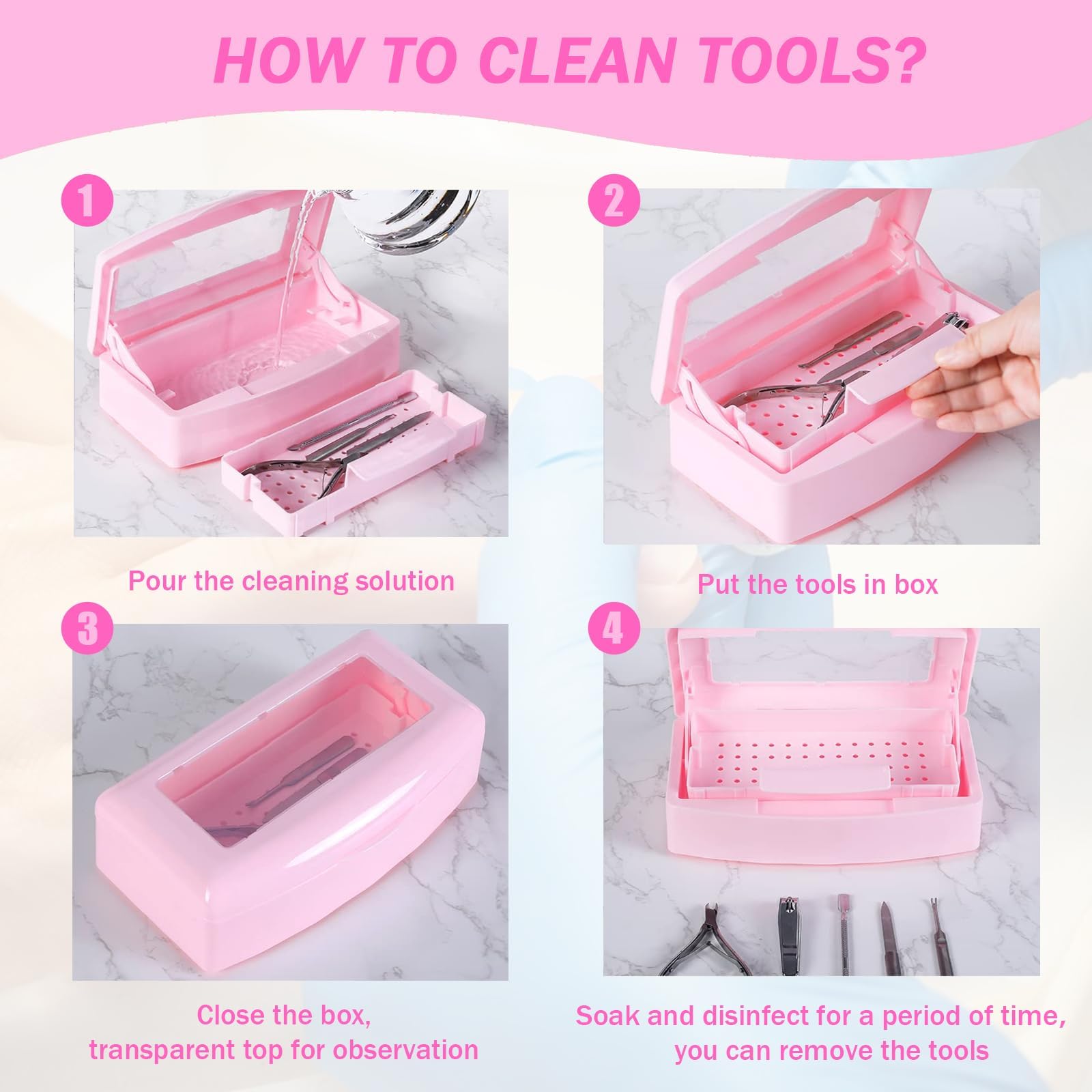 HOW TO CLEAN TOOLS?

1

Pour the cleaning solution

2

Put the tools in box

3

Close the box, transparent top for observation

4

Soak and disinfect for a period of time, you can remove the tools