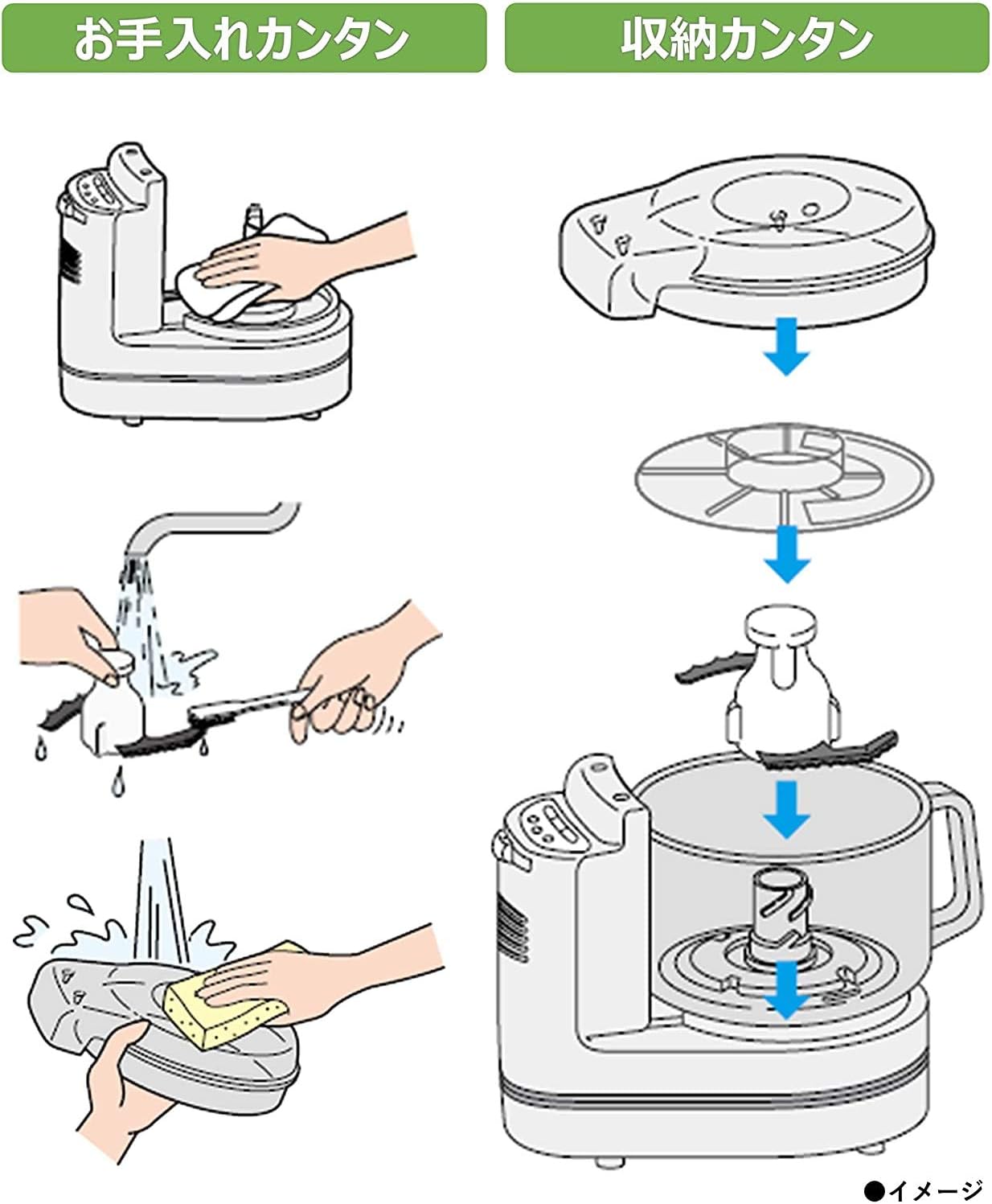 お手入れカンタン

収納カンタン

●イメージ