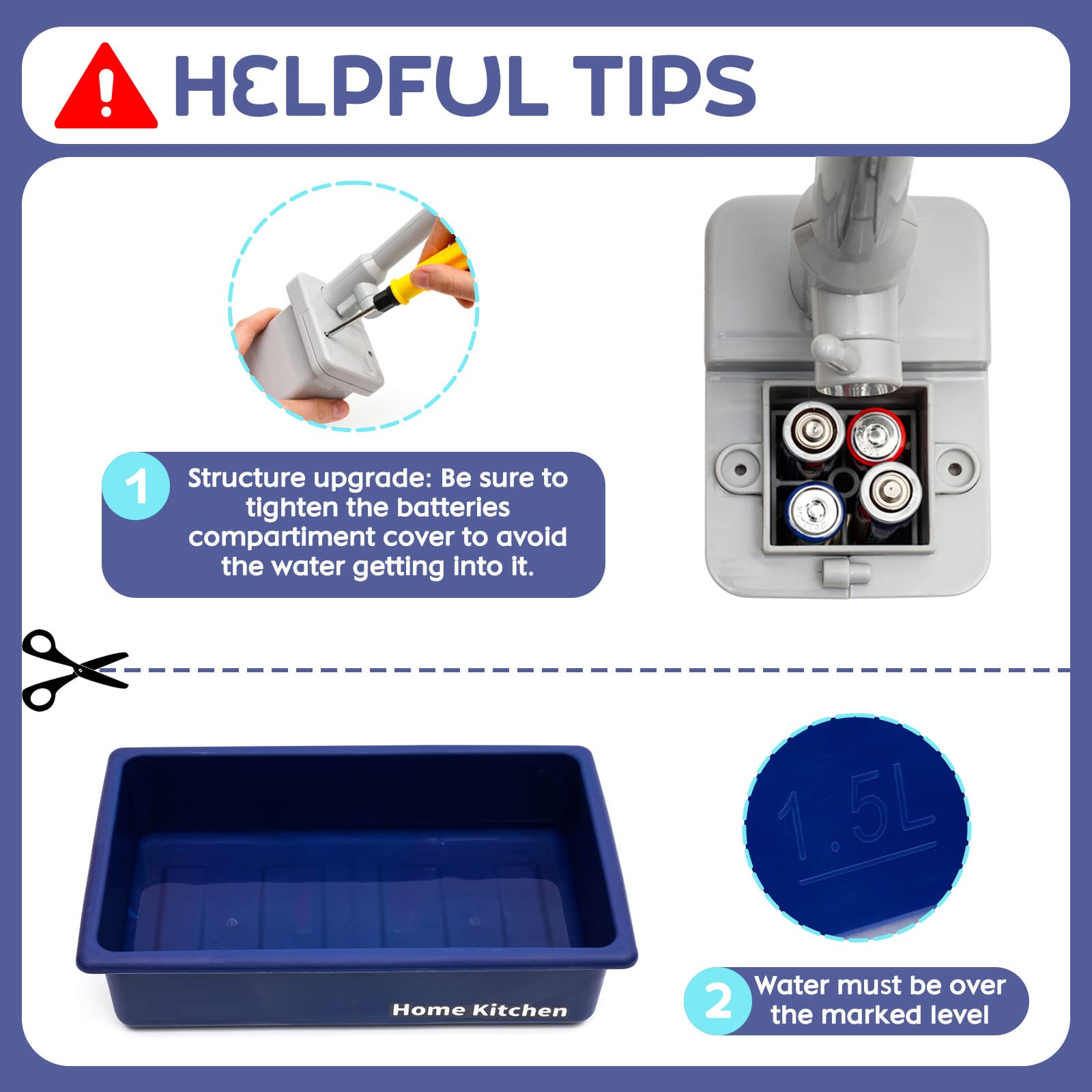 HELPFUL TIPS

1 Structure upgrade: Be sure to tighten the batteries compartiment cover to avoid the water getting into it.

Home Kitchen

1.5L

2 Water must be over the marked level