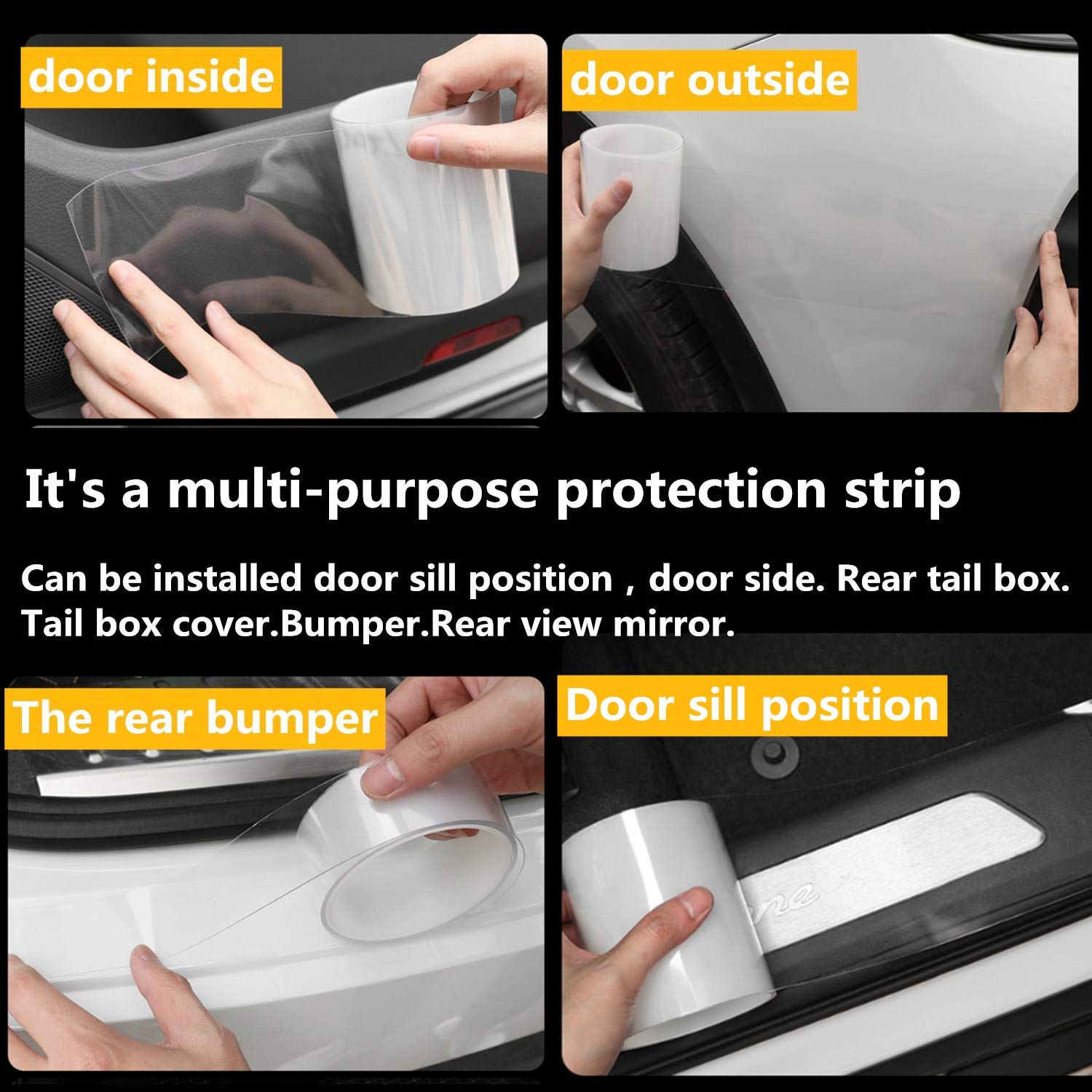 door inside

door outside

It's a multi-purpose protection strip

Can be installed door sill position , door side. Rear tail box. Tail box cover.Bumper.Rear view mirror.

The rear bumper

Door sill position