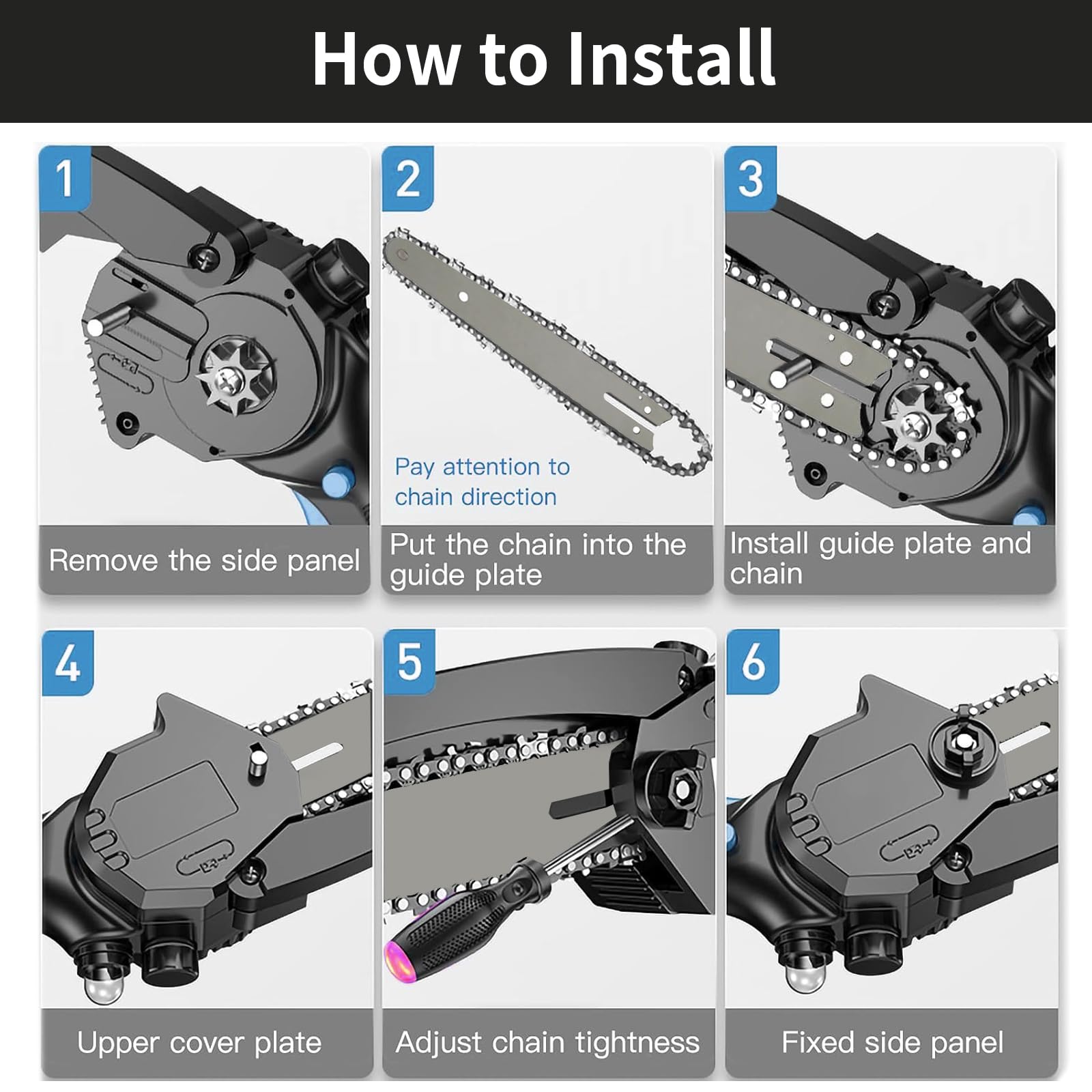 How to Install

1

Remove the side panel

2

Pay attention to chain direction

Put the chain into the guide plate

3

Install guide plate and chain

4

Upper cover plate

5

Adjust chain tightness

6

Fixed side panel