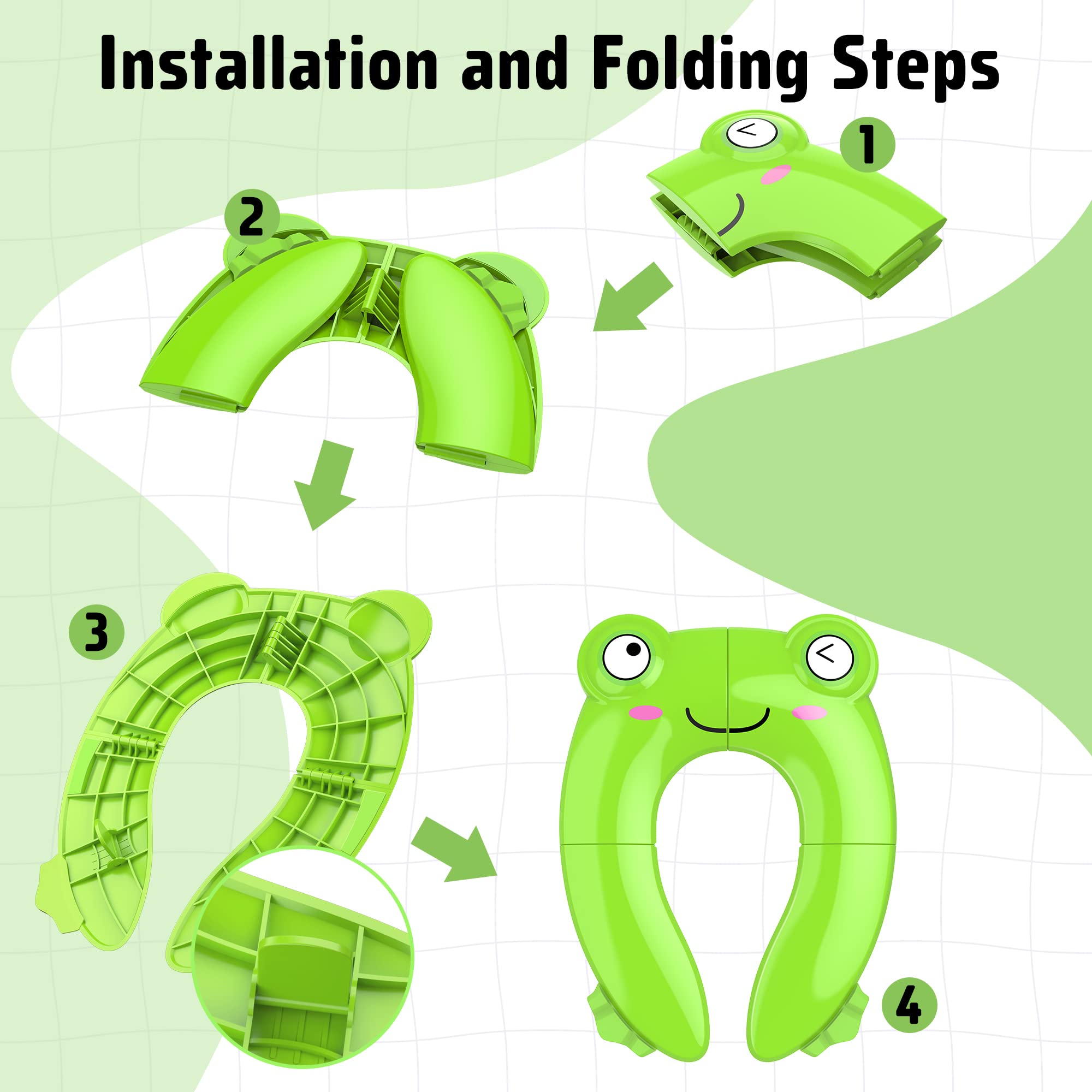 Installation and Folding Steps

1

2

3

4