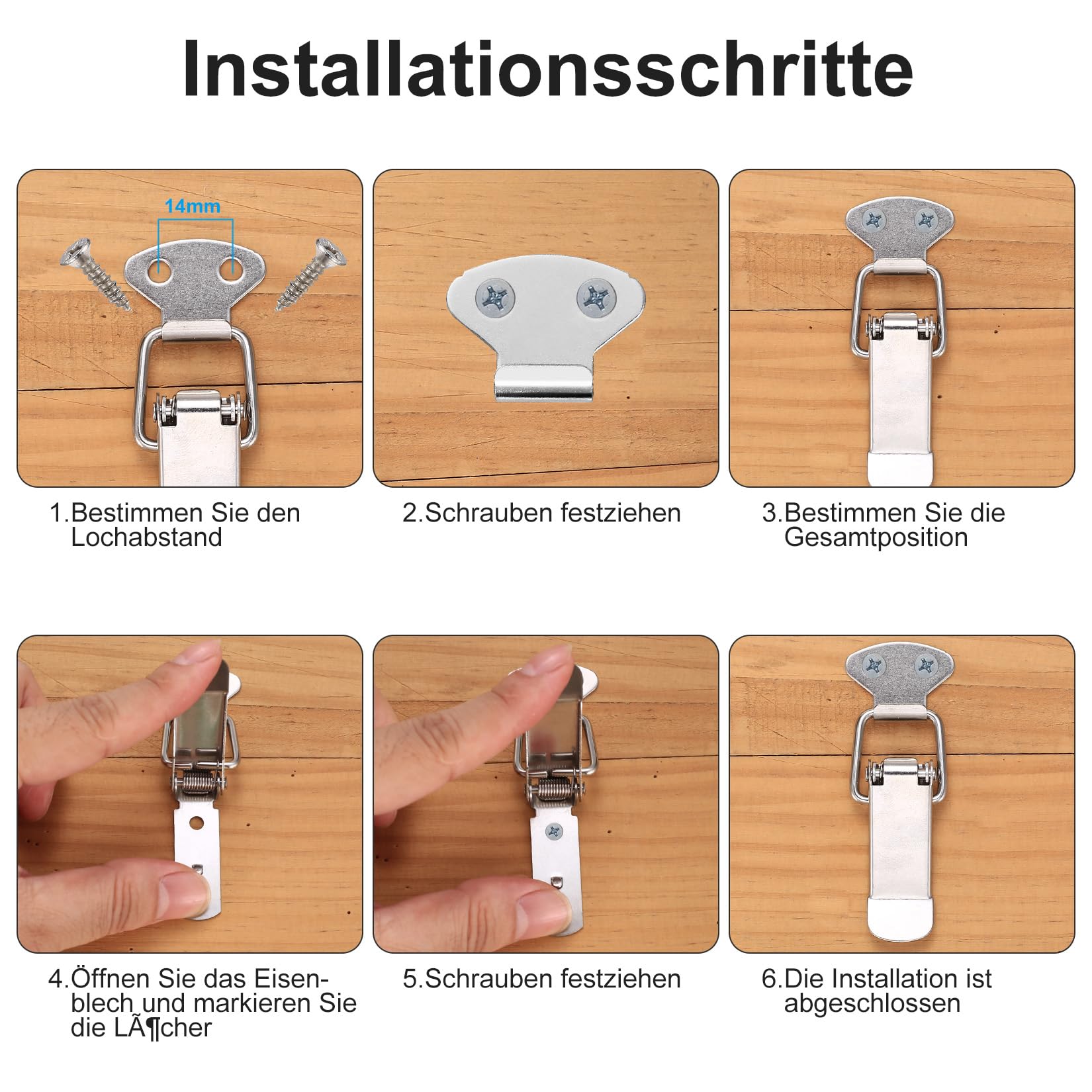 Installationsschritte

14mm

1.Bestimmen Sie den Lochabstand

2.Schrauben festziehen

3.Bestimmen Sie die Gesamtposition

4.Öffnen Sie das Eisenblech und markieren Sie die LÃ¶cher

5.Schrauben festziehen

6.Die Installation ist abgeschlossen