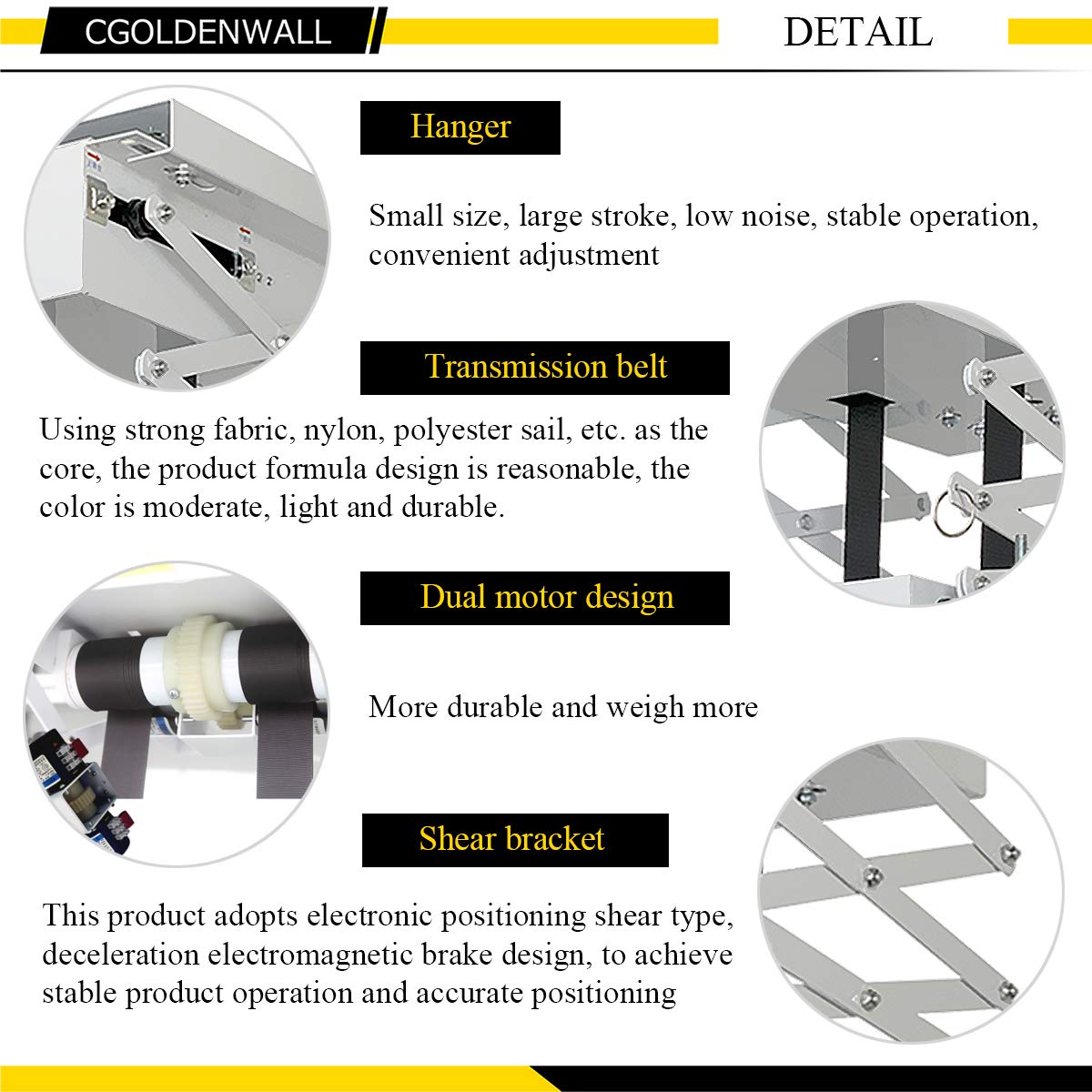 CGOLDENWALL

DETAIL

Hanger

Small size, large stroke, low noise, stable operation, convenient adjustment

Transmission belt

Using strong fabric, nylon, polyester sail, etc. as the core, the product formula design is reasonable, the color is moderate, light and durable.

Dual motor design

More durable and weigh more

Shear bracket

This product adopts electronic positioning shear type, deceleration electromagnetic brake design, to achieve stable product operation and accurate positioning