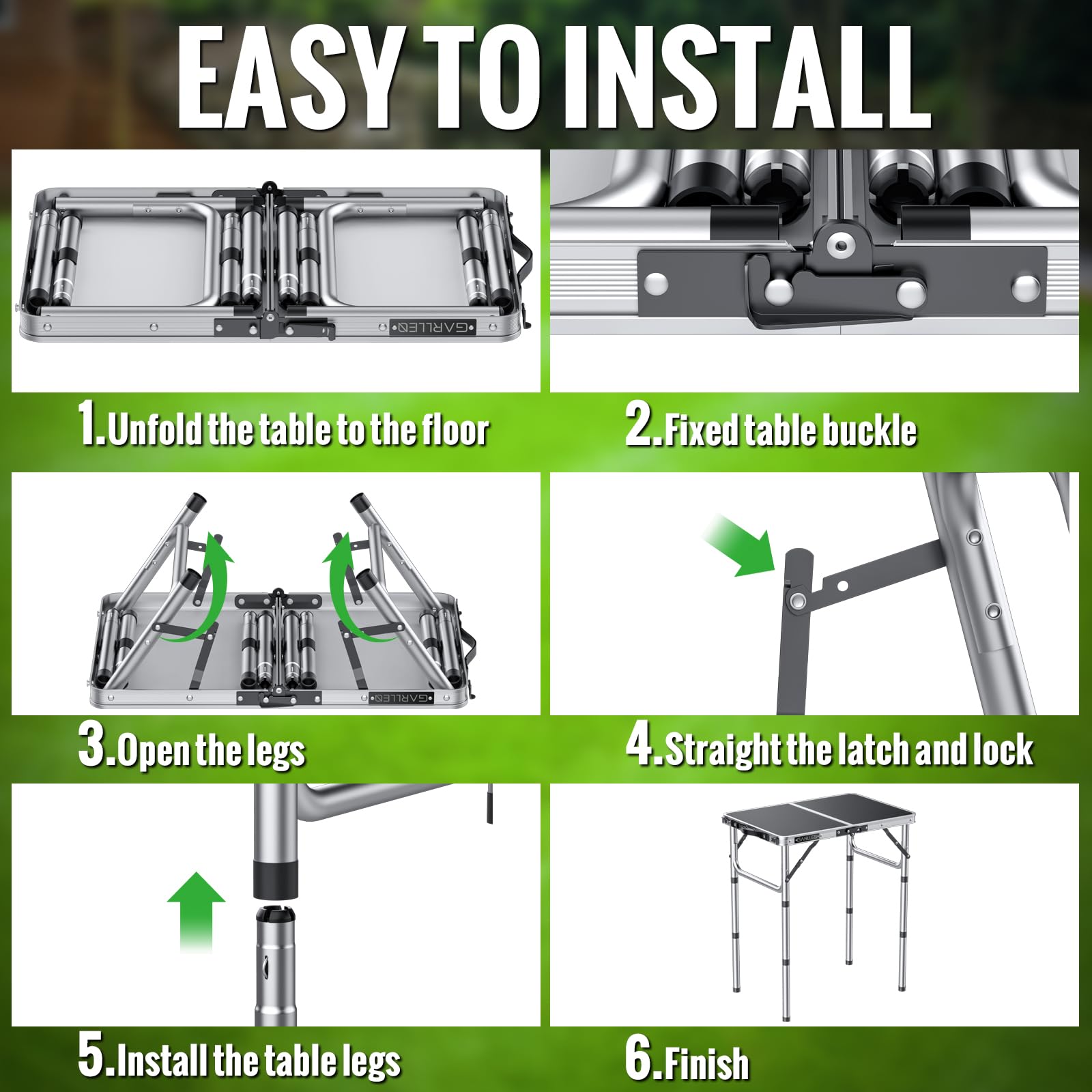 EASY TO INSTALL

GARLLEN

1.Unfold the table to the floor

2.Fixed table buckle

GARLLEN

3.Open the legs

4.Straight the latch and lock

GARLLEN

5.Install the table legs

6.Finish