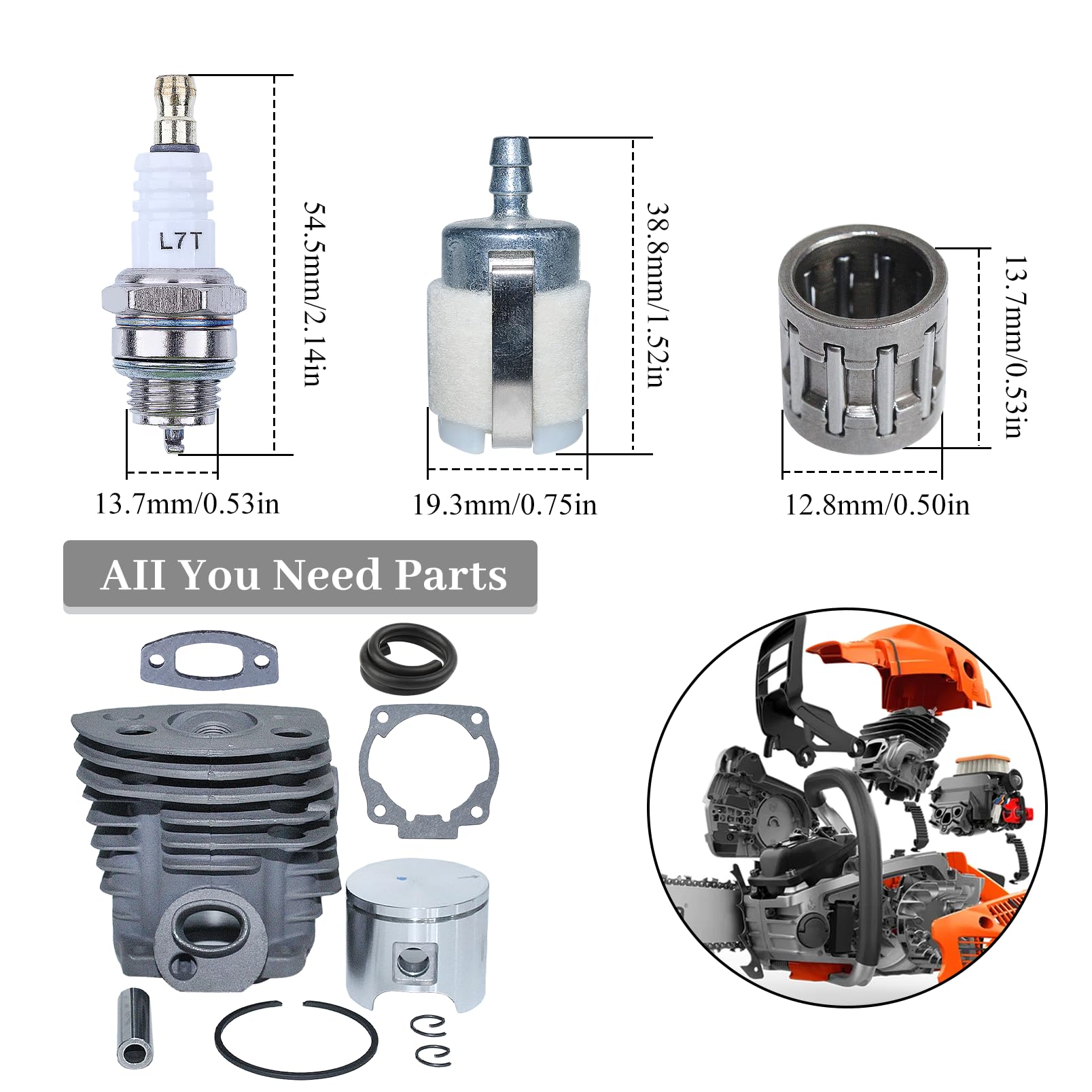 L7T

54.5mm/2.14in

13.7mm/0.53in

38.8mm/1.52in

19.3mm/0.75in

13.7mm/0.53in

12.8mm/0.50in

AII You Need Parts