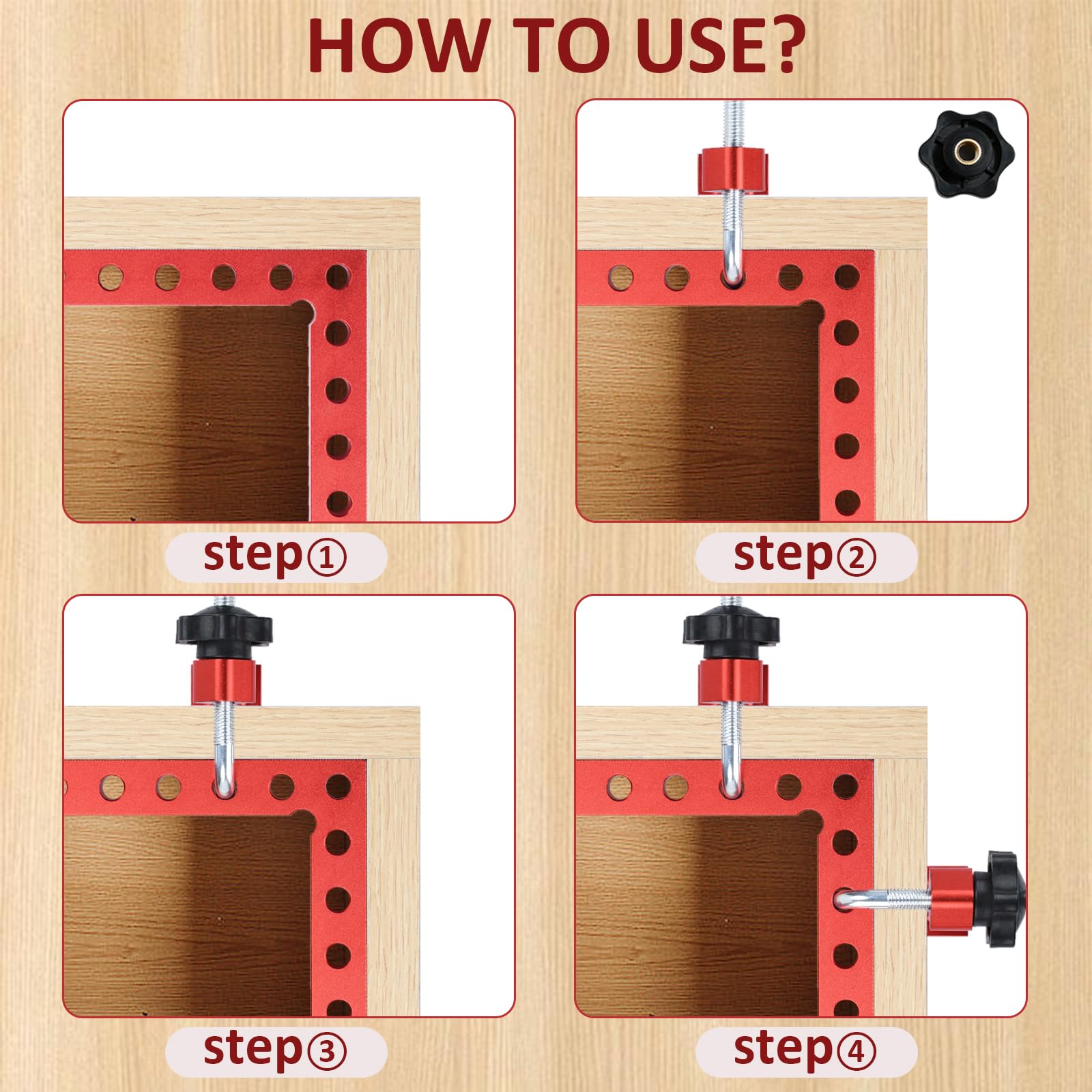 HOW TO USE?

step①

step②

step③

step④