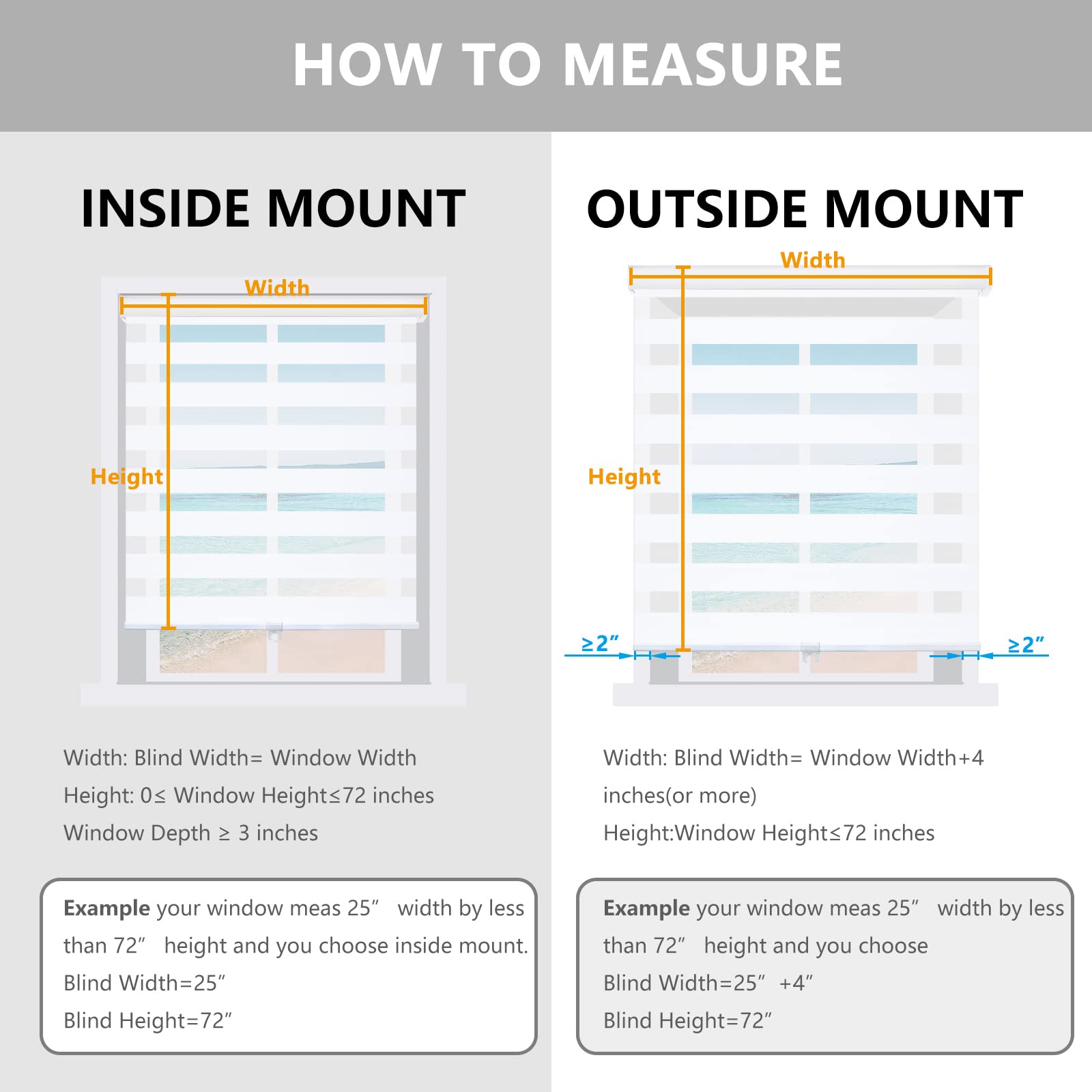 HOW TO MEASURE

INSIDE MOUNT

Width

Height

Width: Blind Width= Window Width
Height: 0≤ Window Height≤72 inches
Window Depth ≥ 3 inches

**Example** your window meas 25″ width by less than 72″ height and you choose inside mount.
Blind Width=25″
Blind Height=72″

OUTSIDE MOUNT

Width

Height

≥2″

≥2″

Width: Blind Width= Window Width+4 inches(or more)
Height:Window Height≤72 inches

**Example** your window meas 25″ width by less than 72″ height and you choose
Blind Width=25″ +4″
Blind Height=72″