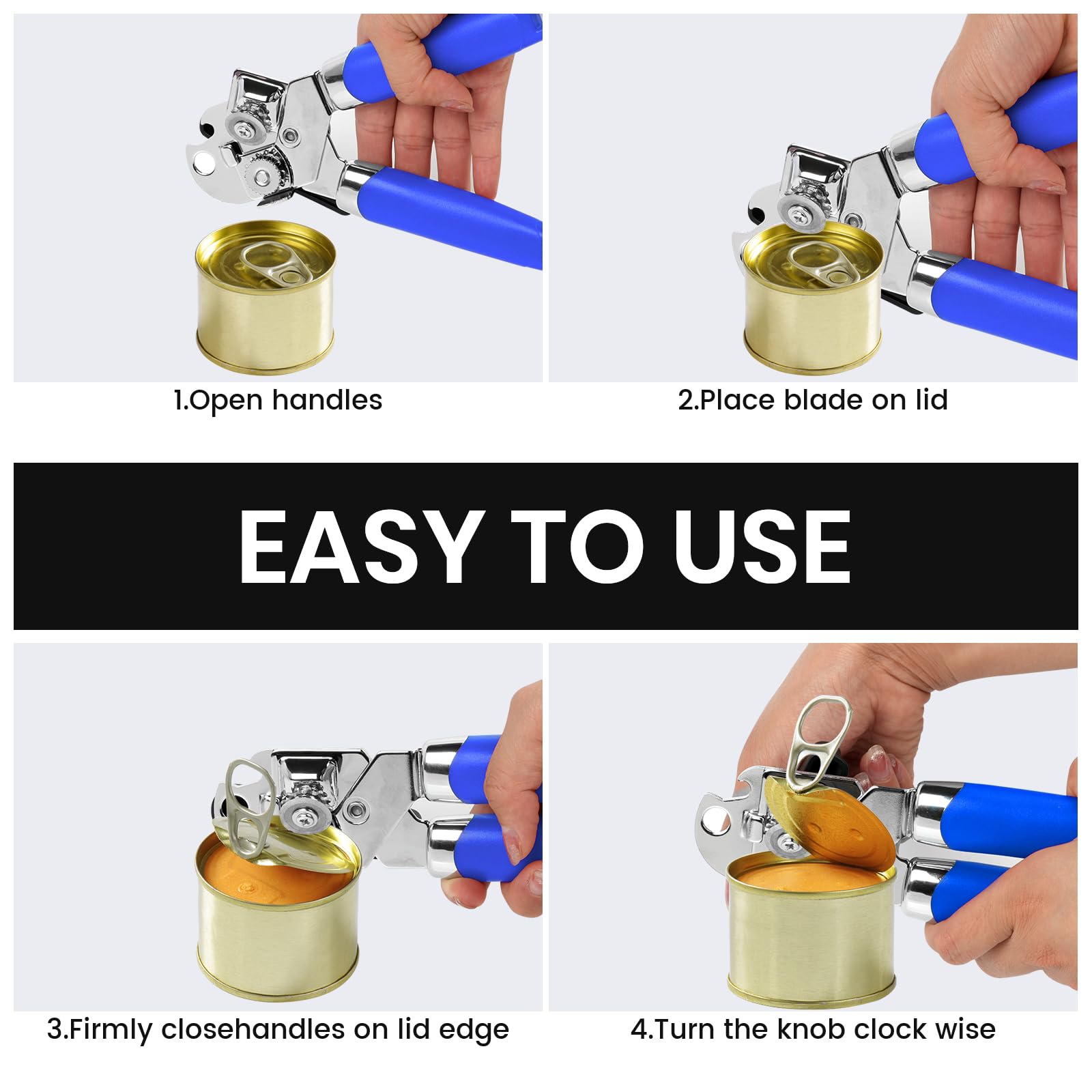 1.Open handles

2.Place blade on lid

EASY TO USE

3.Firmly closehandles on lid edge

4.Turn the knob clock wise