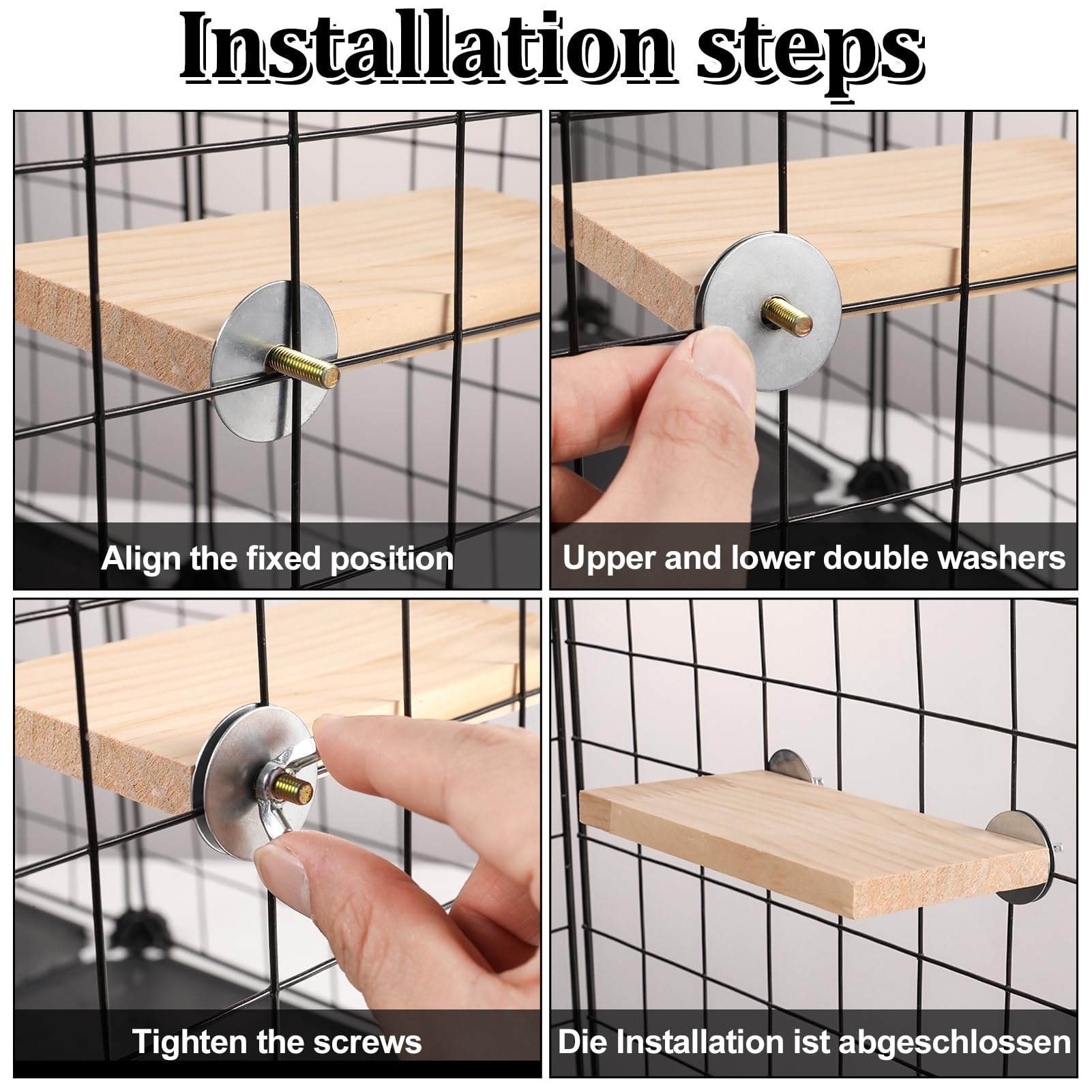 Installation steps

Align the fixed position

Upper and lower double washers

Tighten the screws

Die Installation ist abgeschlossen