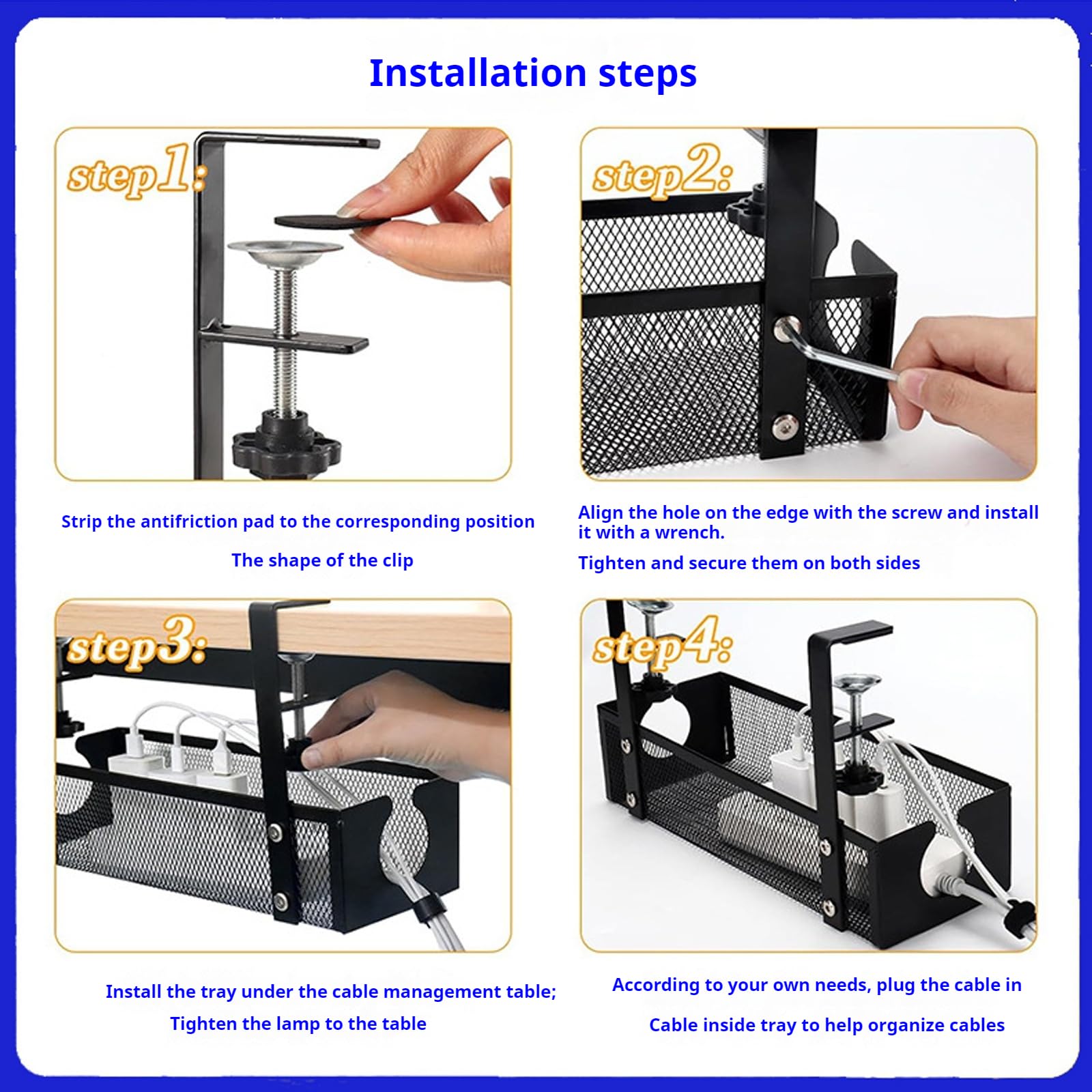 Installation steps

step1:

Strip the antifriction pad to the corresponding position

The shape of the clip

step2:

Align the hole on the edge with the screw and install it with a wrench.

Tighten and secure them on both sides

step3:

Install the tray under the cable management table;

Tighten the lamp to the table

step4:

According to your own needs, plug the cable in

Cable inside tray to help organize cables