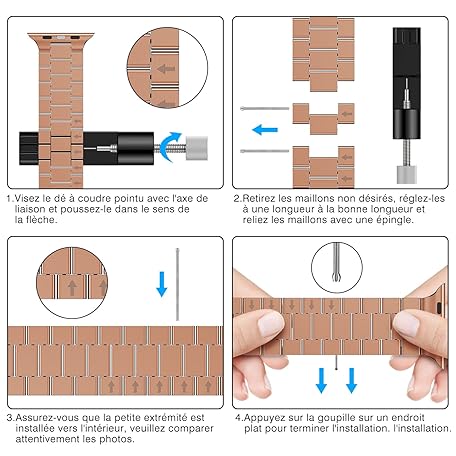 1.Visez le dé à coudre pointu avec l'axe de liaison et poussez-le dans le sens de la flèche.

2.Retirez les maillons non désirés, réglez-les à une longueur à la bonne longueur et reliez les maillons avec une épingle.

3.Assurez-vous que la petite extrémité est installée vers l'intérieur, veuillez comparer attentivement les photos.

4.Appuyez sur la goupille sur un endroit plat pour terminer l'installation. l'installation.