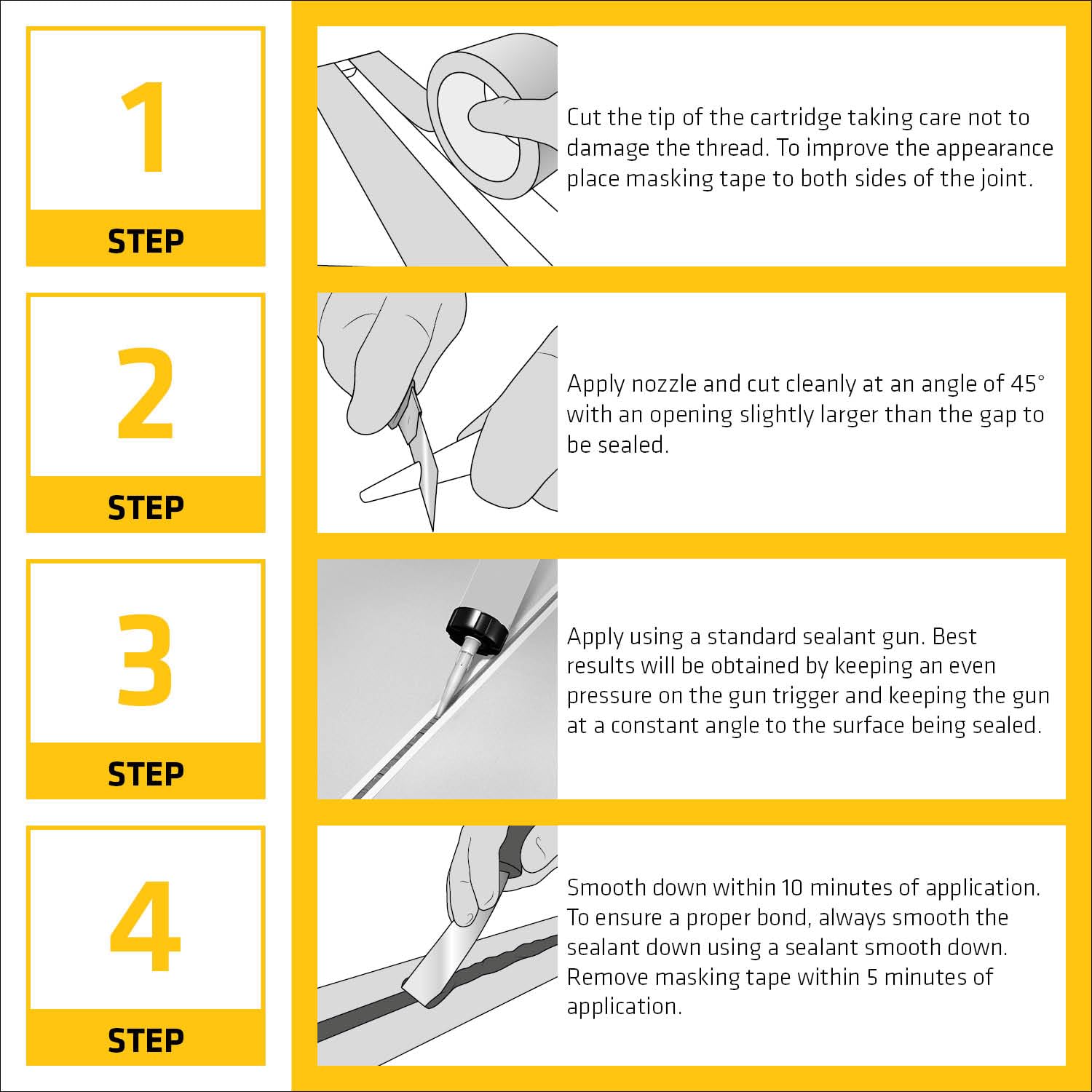 1
STEP

Cut the tip of the cartridge taking care not to damage the thread. To improve the appearance place masking tape to both sides of the joint.

2
STEP

Apply nozzle and cut cleanly at an angle of 45° with an opening slightly larger than the gap to be sealed.

3
STEP

Apply using a standard sealant gun. Best results will be obtained by keeping an even pressure on the gun trigger and keeping the gun at a constant angle to the surface being sealed.

4
STEP

Smooth down within 10 minutes of application. To ensure a proper bond, always smooth the sealant down using a sealant smooth down. Remove masking tape within 5 minutes of application.