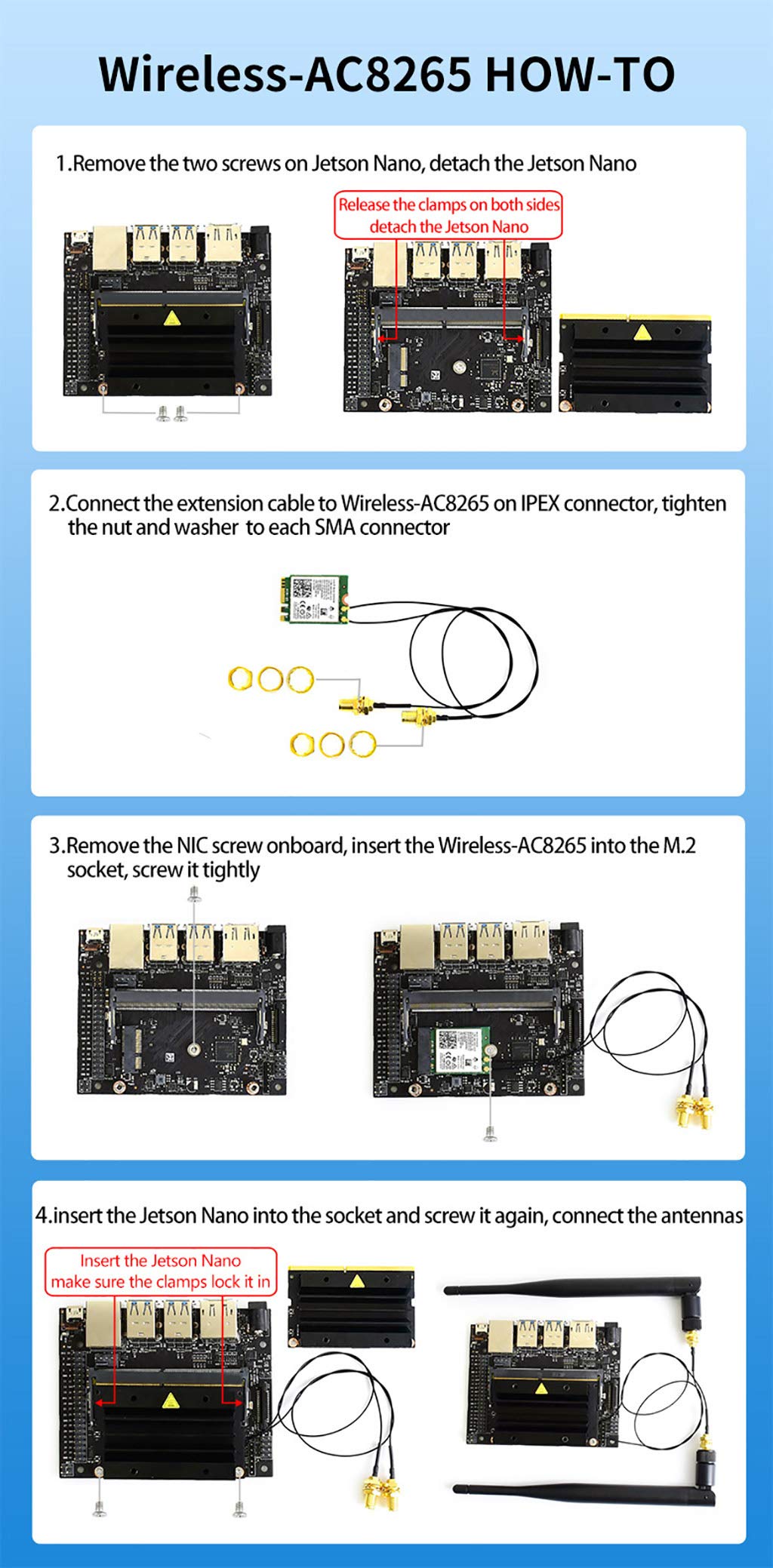 Wireless-AC8265 HOW-TO

1.Remove the two screws on Jetson Nano, detach the Jetson Nano

Release the clamps on both sides
detach the Jetson Nano

2.Connect the extension cable to Wireless-AC8265 on IPEX connector, tighten the nut and washer to each SMA connector

3.Remove the NIC screw onboard, insert the Wireless-AC8265 into the M.2 socket, screw it tightly

4.insert the Jetson Nano into the socket and screw it again, connect the antennas

Insert the Jetson Nano
make sure the clamps lock it in