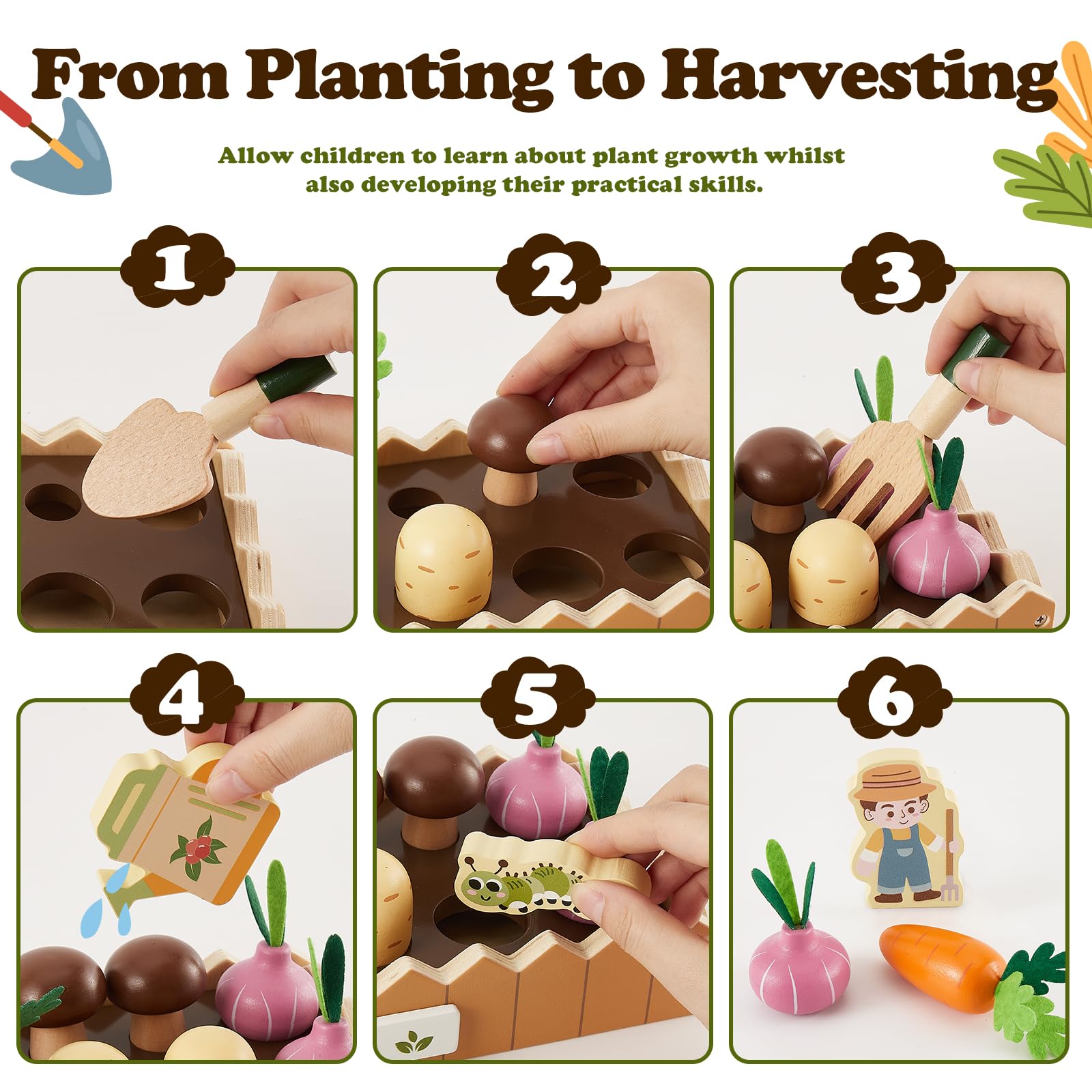 From Planting to Harvesting

Allow children to learn about plant growth whilst also developing their practical skills.

1

2

3

4

5

6