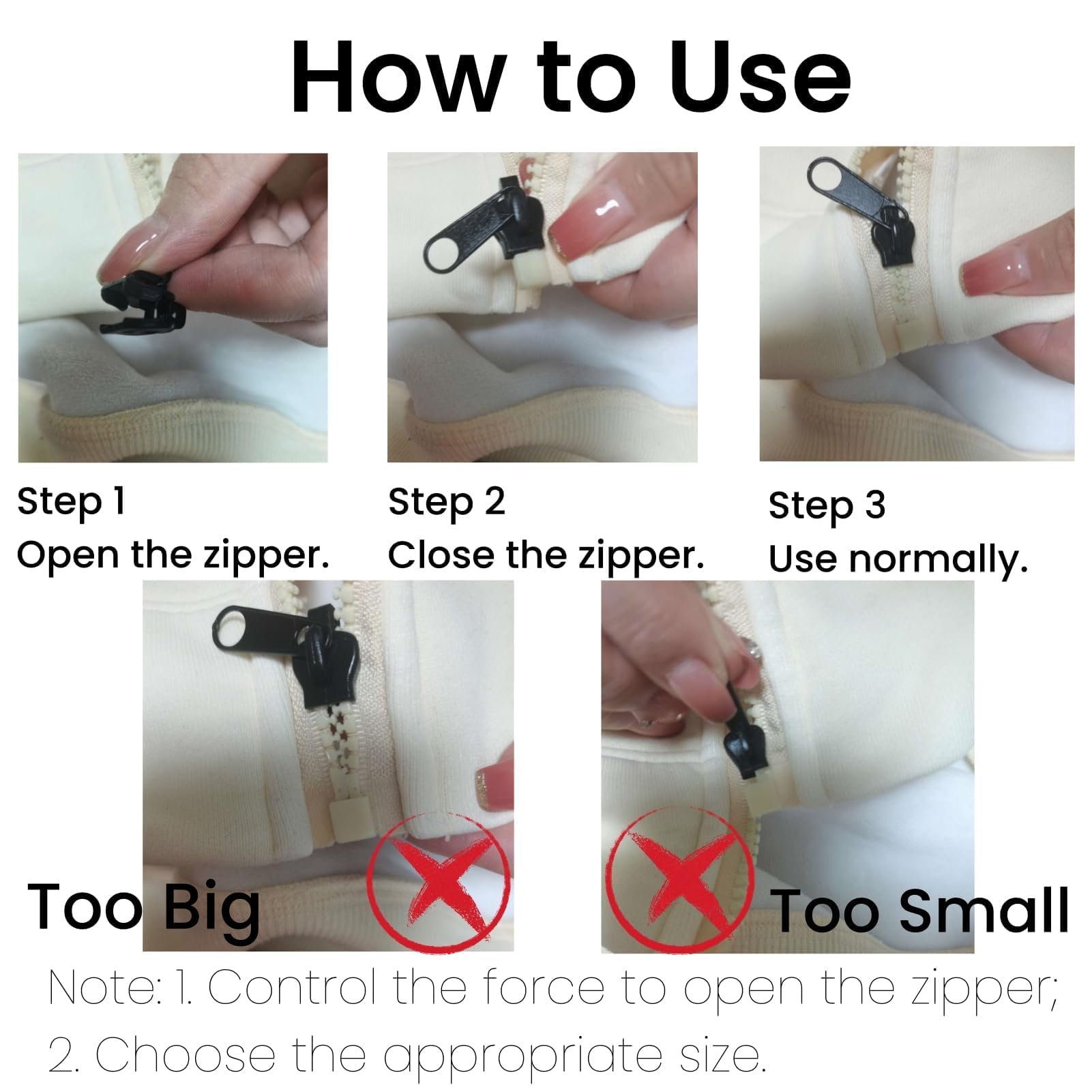 How to Use

Step 1
Open the zipper.

Step 2
Close the zipper.

Step 3
Use normally.

Too Big

Too Small

Note: 1. Control the force to open the zipper;
2. Choose the appropriate size.