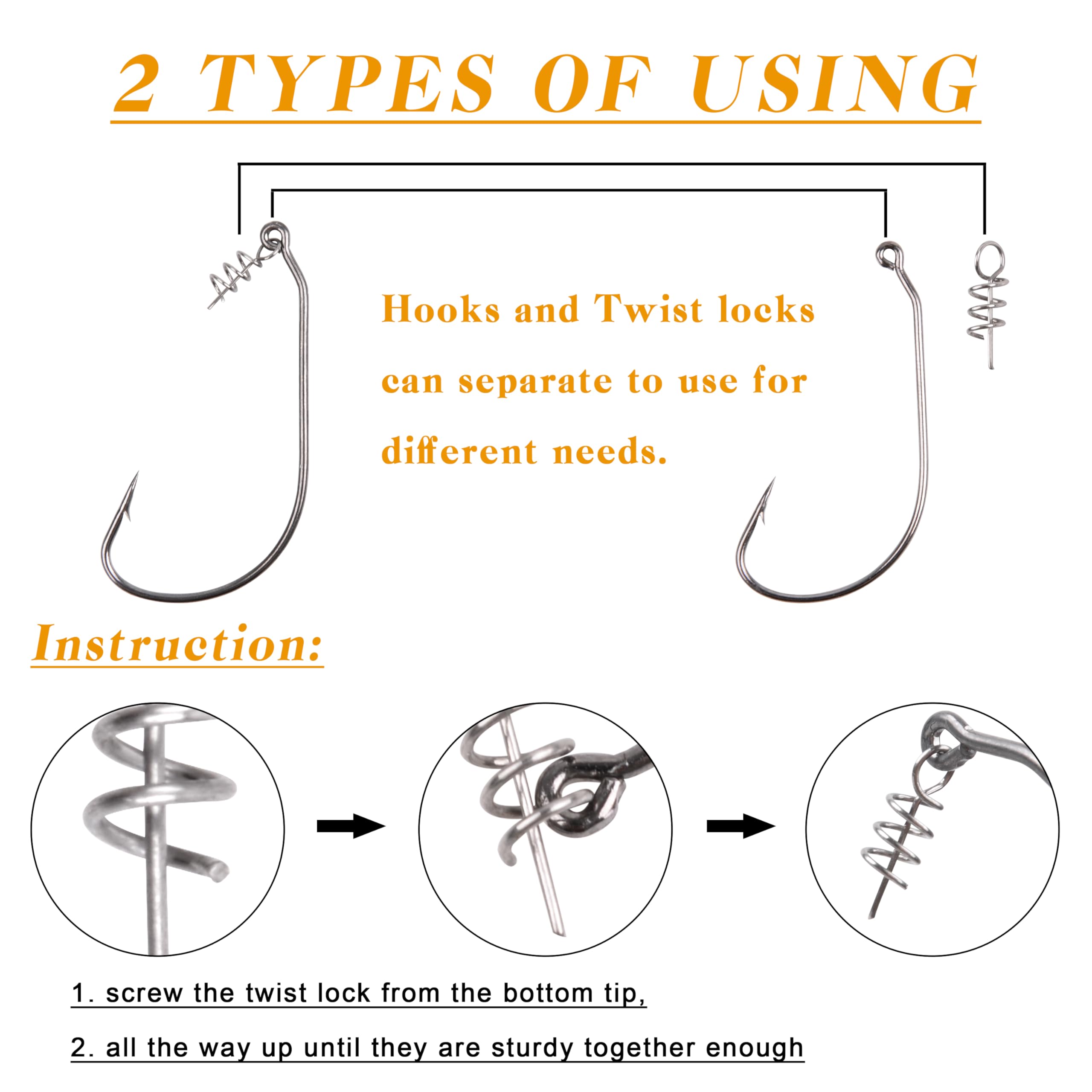 2 TYPES OF USING

Hooks and Twist locks can separate to use for different needs.

Instruction:

1. screw the twist lock from the bottom tip,

2. all the way up until they are sturdy together enough