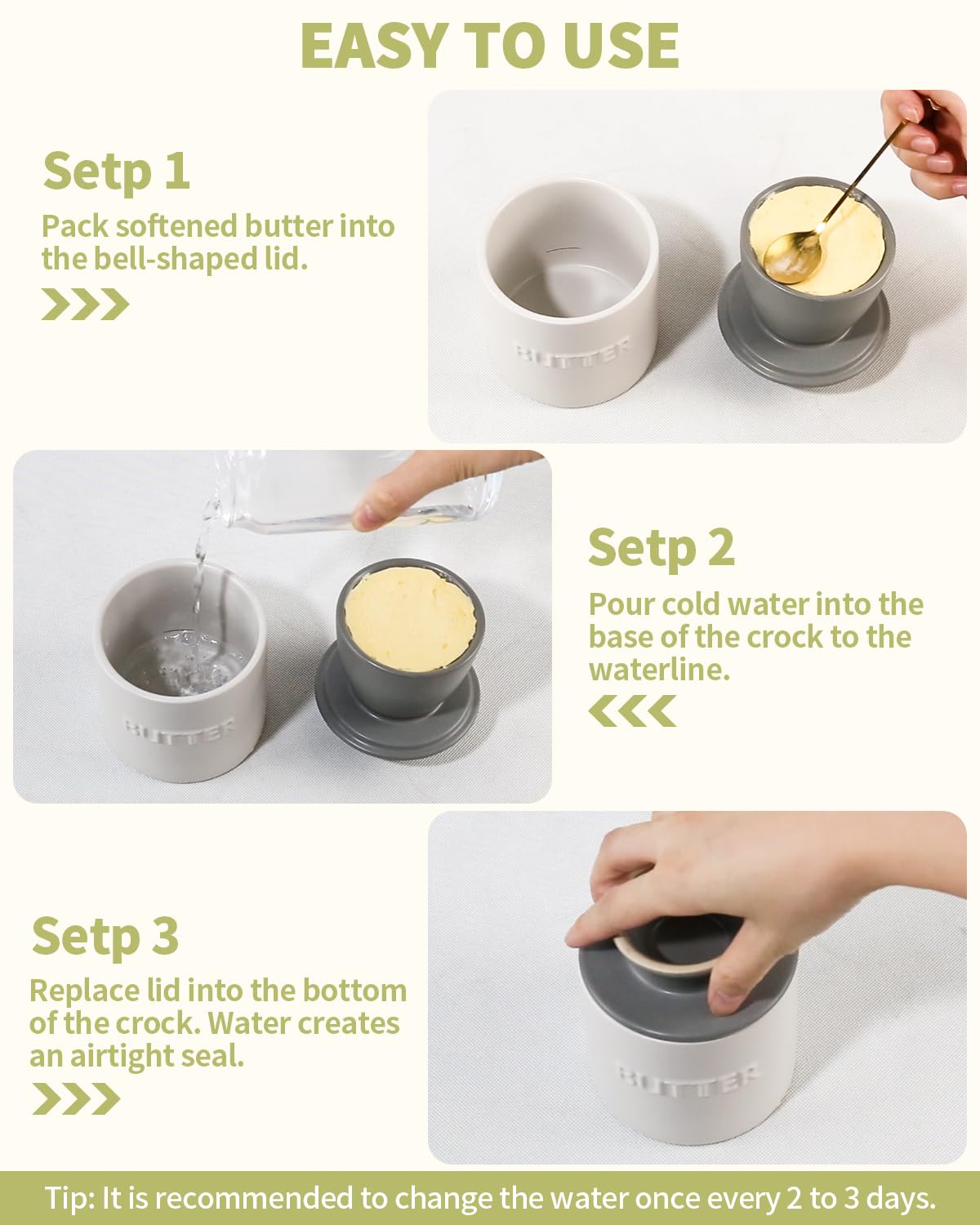 EASY TO USE

Setp 1

Pack softened butter into the bell-shaped lid.

BUTTER

Setp 2

Pour cold water into the base of the crock to the waterline.

BUTTER

Setp 3

Replace lid into the bottom of the crock. Water creates an airtight seal.

BUTTER

Tip: It is recommended to change the water once every 2 to 3 days.