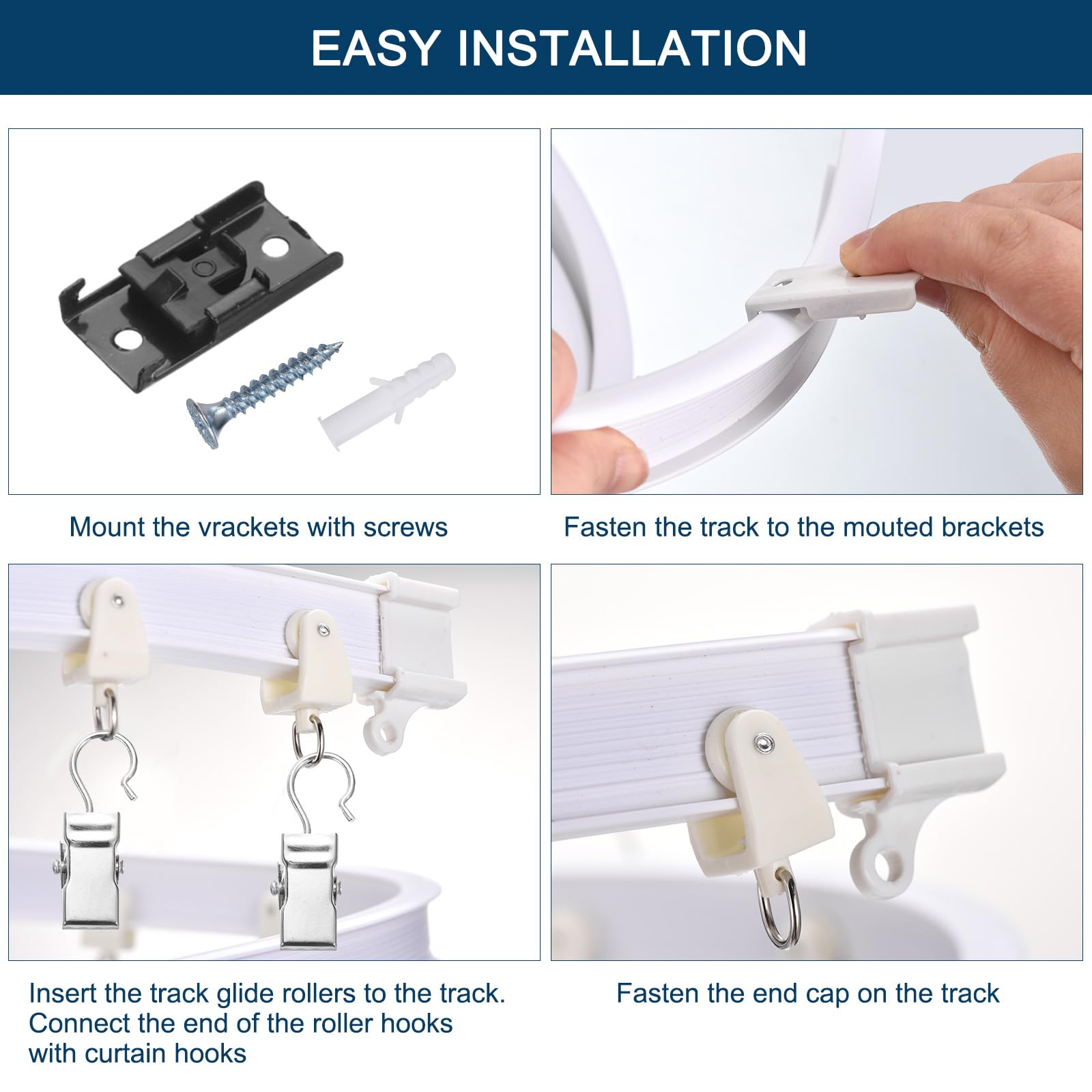 EASY INSTALLATION

Mount the vrackets with screws

Fasten the track to the mouted brackets

Insert the track glide rollers to the track. Connect the end of the roller hooks with curtain hooks

Fasten the end cap on the track