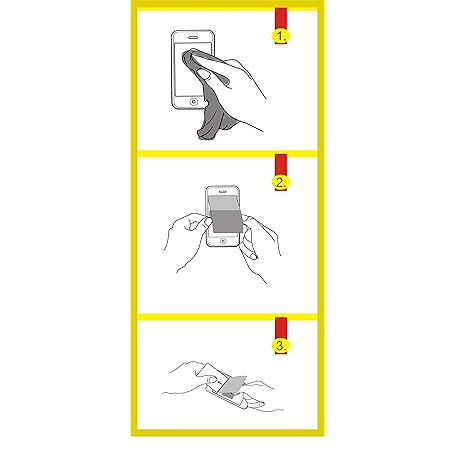 1.

2.

3.