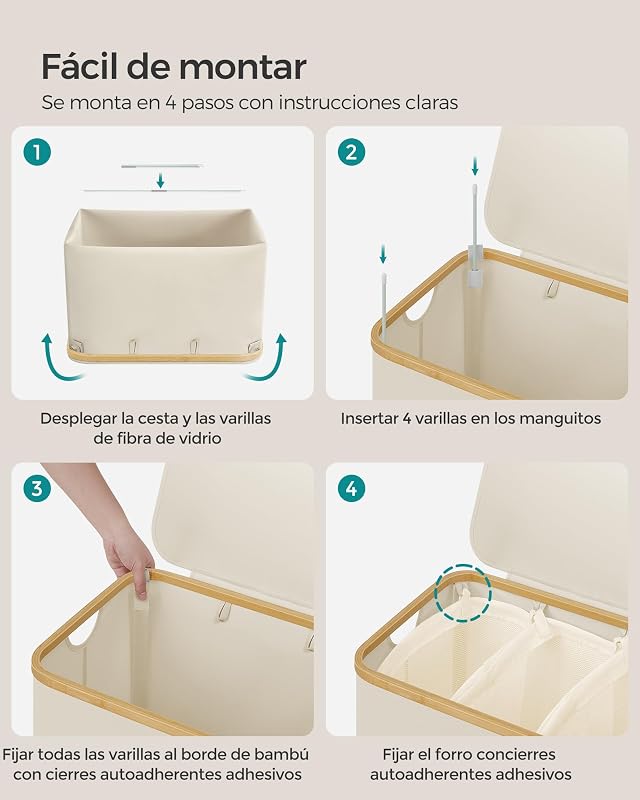 Fácil de montar

Se monta en 4 pasos con instrucciones claras

1

Desplegar la cesta y las varillas de fibra de vidrio

2

Insertar 4 varillas en los manguitos

3

Fijar todas las varillas al borde de bambú con cierres autoadherentes adhesivos

4

Fijar el forro concierres autoadherentes adhesivos