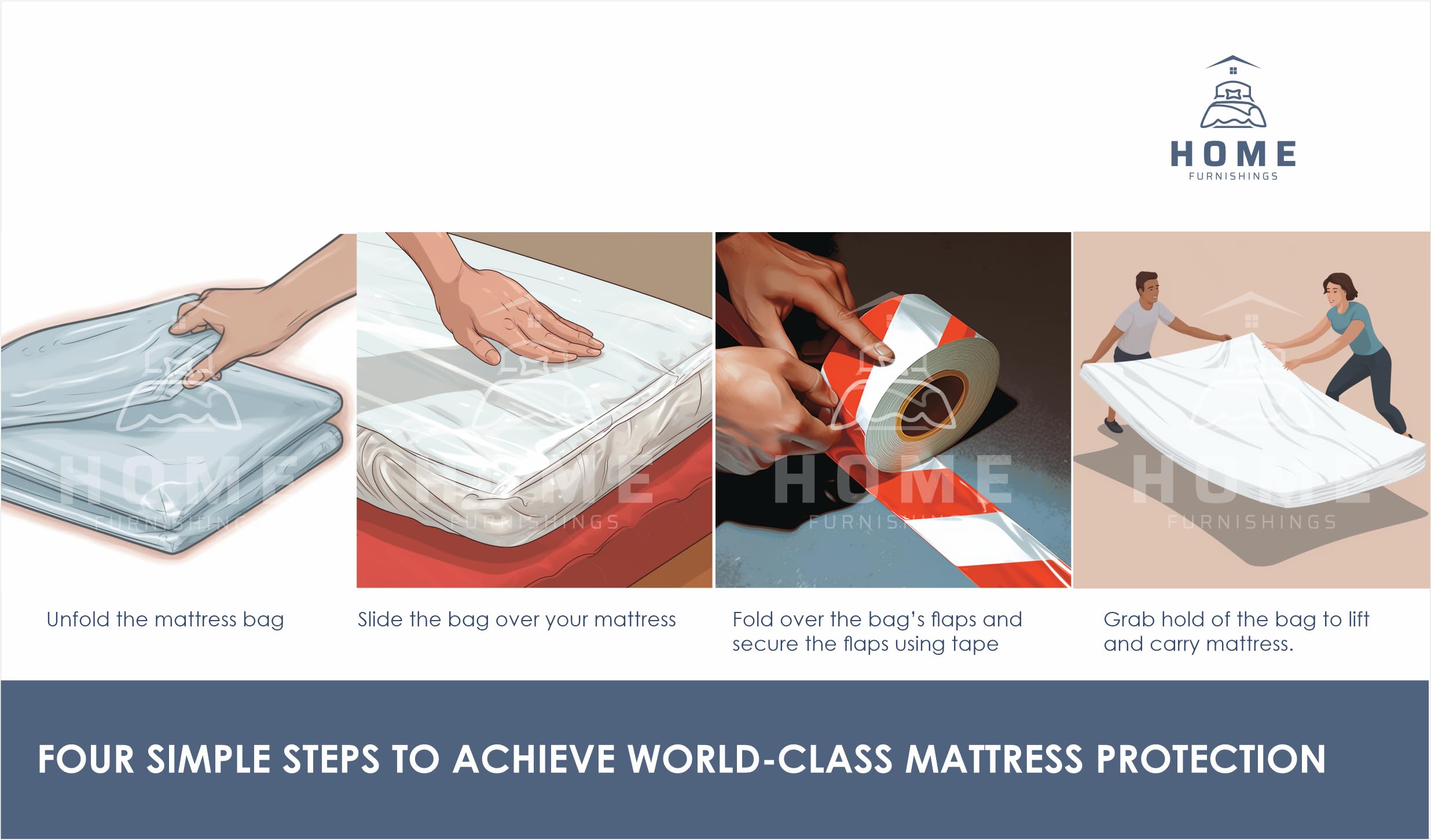 HOME
FURNISHINGS

HOME
FURNISHINGS

HOME
FURNISHINGS

HOME
FURNISHINGS

HOME
FURNISHINGS

Unfold the mattress bag

Slide the bag over your mattress

Fold over the bag's flaps and secure the flaps using tape

Grab hold of the bag to lift and carry mattress.

FOUR SIMPLE STEPS TO ACHIEVE WORLD-CLASS MATTRESS PROTECTION