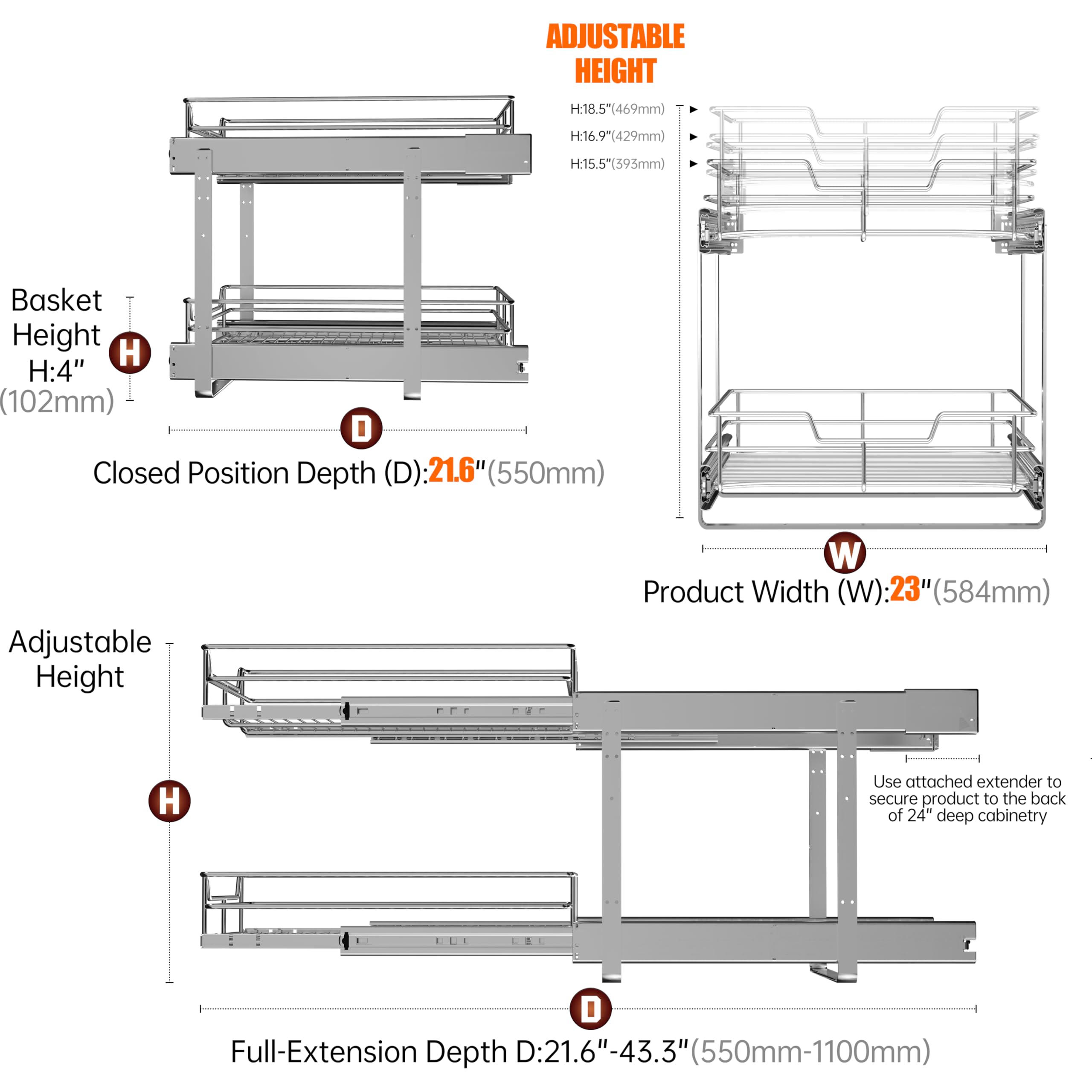 ADJUSTABLE HEIGHT

H:18.5"(469mm)
H:16.9"(429mm)
H:15.5"(393mm)

Basket Height H:4" (102mm)

H

D

Closed Position Depth (D):21.6"(550mm)

W

Product Width (W):23"(584mm)

Adjustable Height

H

Use attached extender to secure product to the back of 24" deep cabinetry

D

Full-Extension Depth D:21.6"-43.3"(550mm-1100mm)