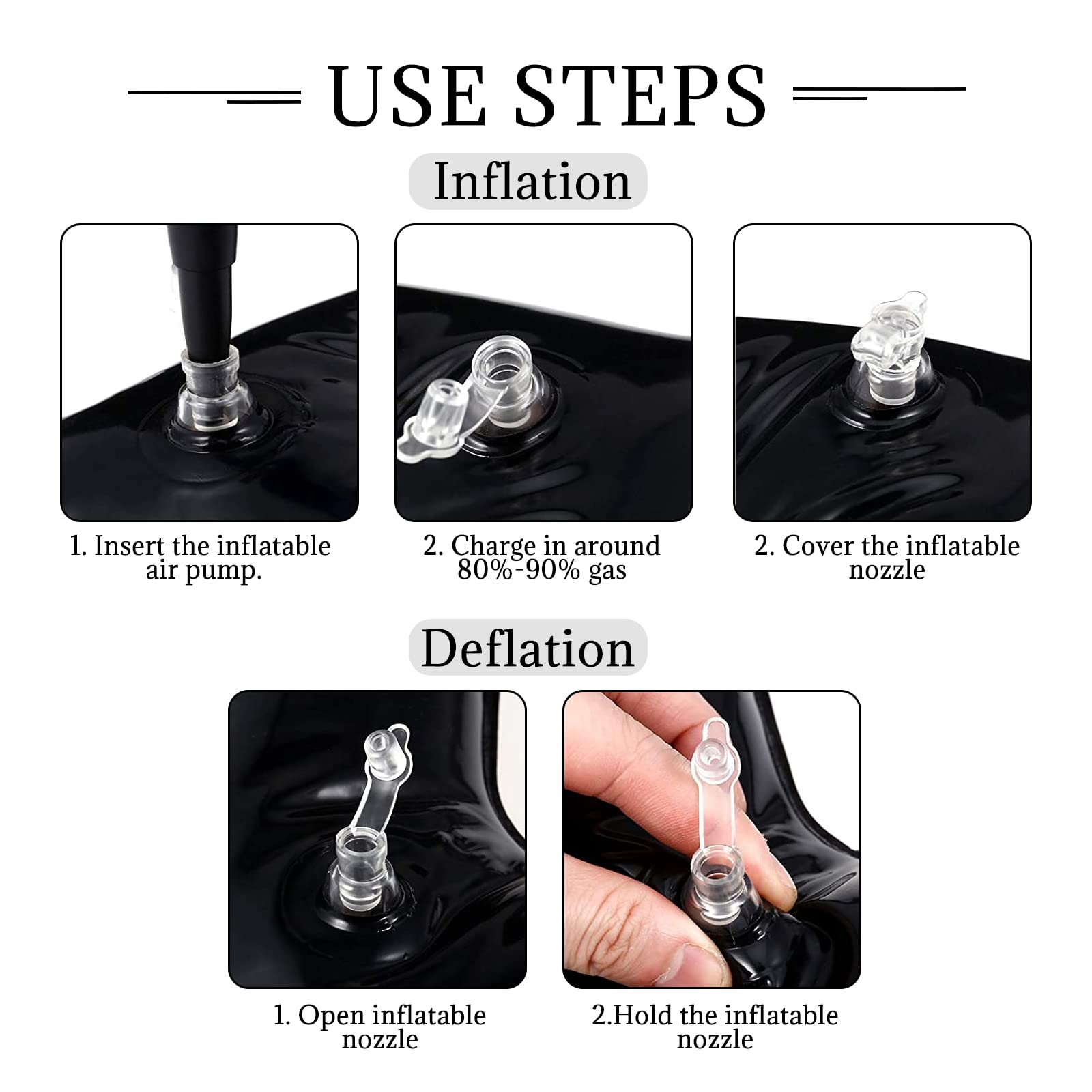 USE STEPS

Inflation

1. Insert the inflatable air pump.

2. Charge in around 80%-90% gas

2. Cover the inflatable nozzle

Deflation

1. Open inflatable nozzle

2.Hold the inflatable nozzle