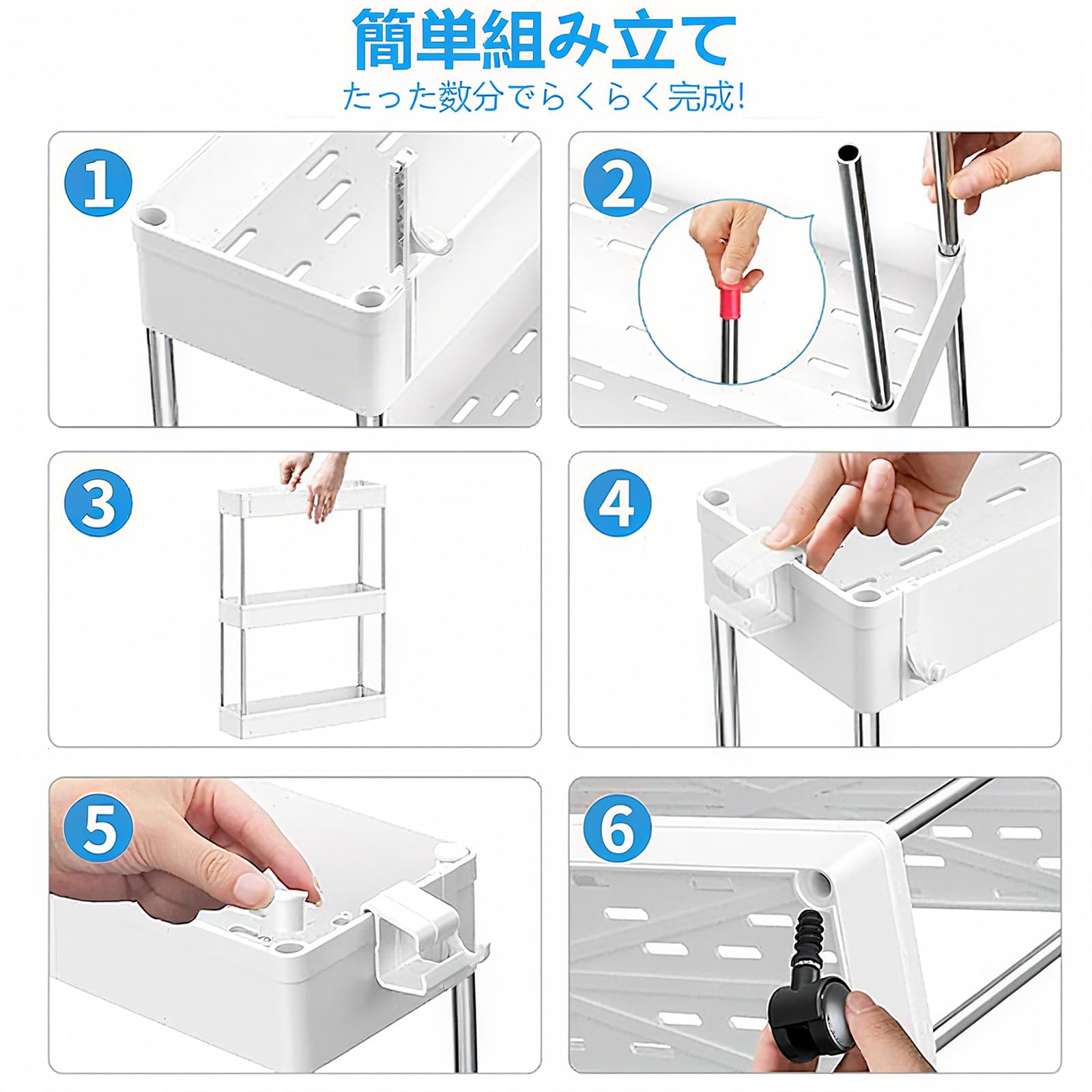 簡単組み立て
たった数分でらくらく完成!

1

2

3

4

5

6