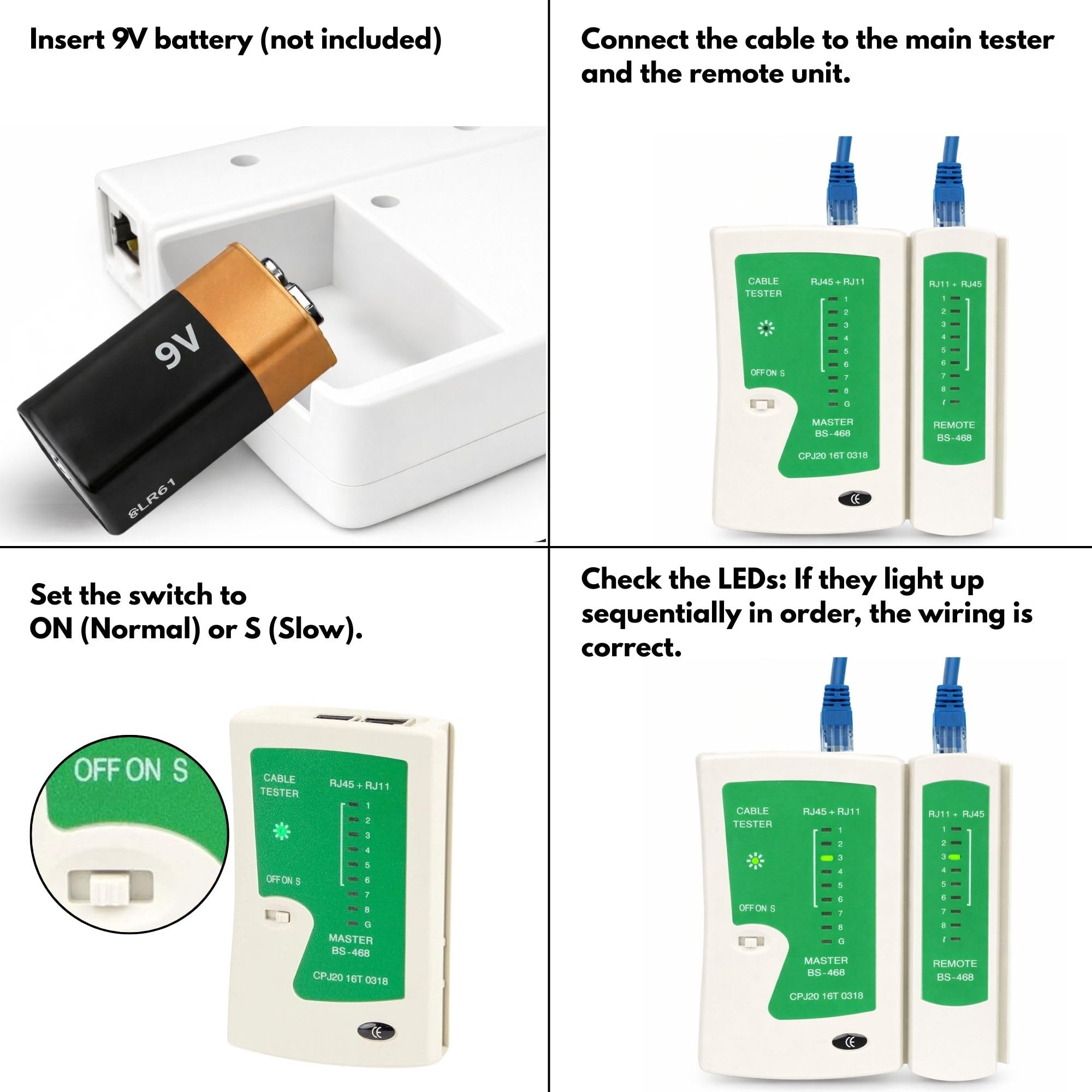 Insert 9V battery (not included)

9V

6LR61

Connect the cable to the main tester and the remote unit.

CABLE TESTER

RJ45 + RJ11

1
2
3
4
5
6
7
8
G

OFF ON S

MASTER
BS-468

CPJ20 16T 0318

CE

RJ11 + RJ45

1
2
3
4
5
6
7
8
G

REMOTE
BS-468

Set the switch to ON (Normal) or S (Slow).

OFF ON S

CABLE TESTER

RJ45 + RJ11

1
2
3
4
5
6
7
8
G

OFF ON S

MASTER
BS-468

CPJ20 16T 0318

CE

Check the LEDs: If they light up sequentially in order, the wiring is correct.

CABLE TESTER

RJ45 + RJ11

1
2
3
4
5
6
7
8
G

OFF ON S

MASTER
BS-468

CPJ20 16T 0318

CE

RJ11 + RJ45

1
2
3
4
5
6
7
8
G

REMOTE
BS-468