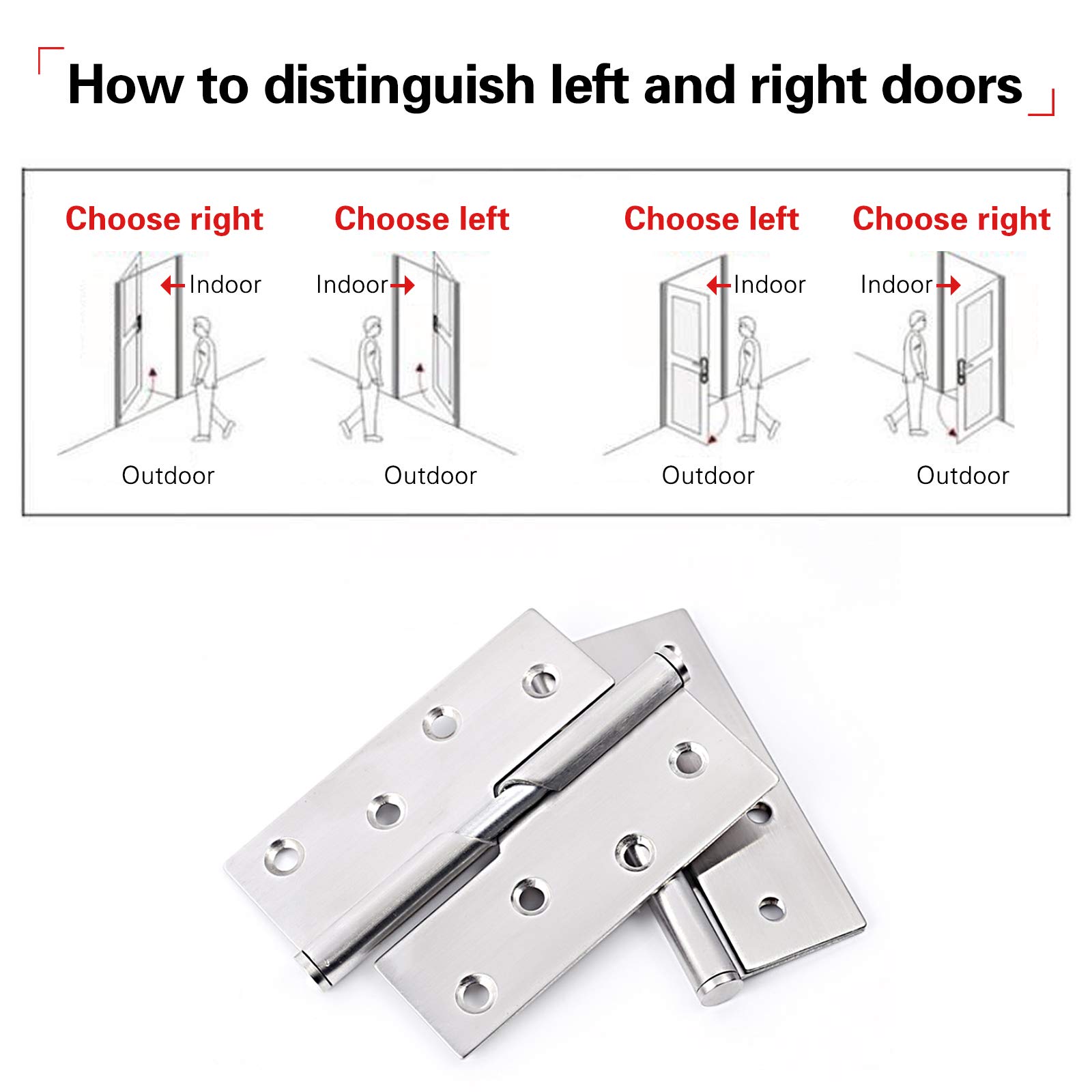 How to distinguish left and right doors

Choose right
Indoor
Outdoor

Choose left
Indoor
Outdoor

Choose left
Indoor
Outdoor

Choose right
Indoor
Outdoor