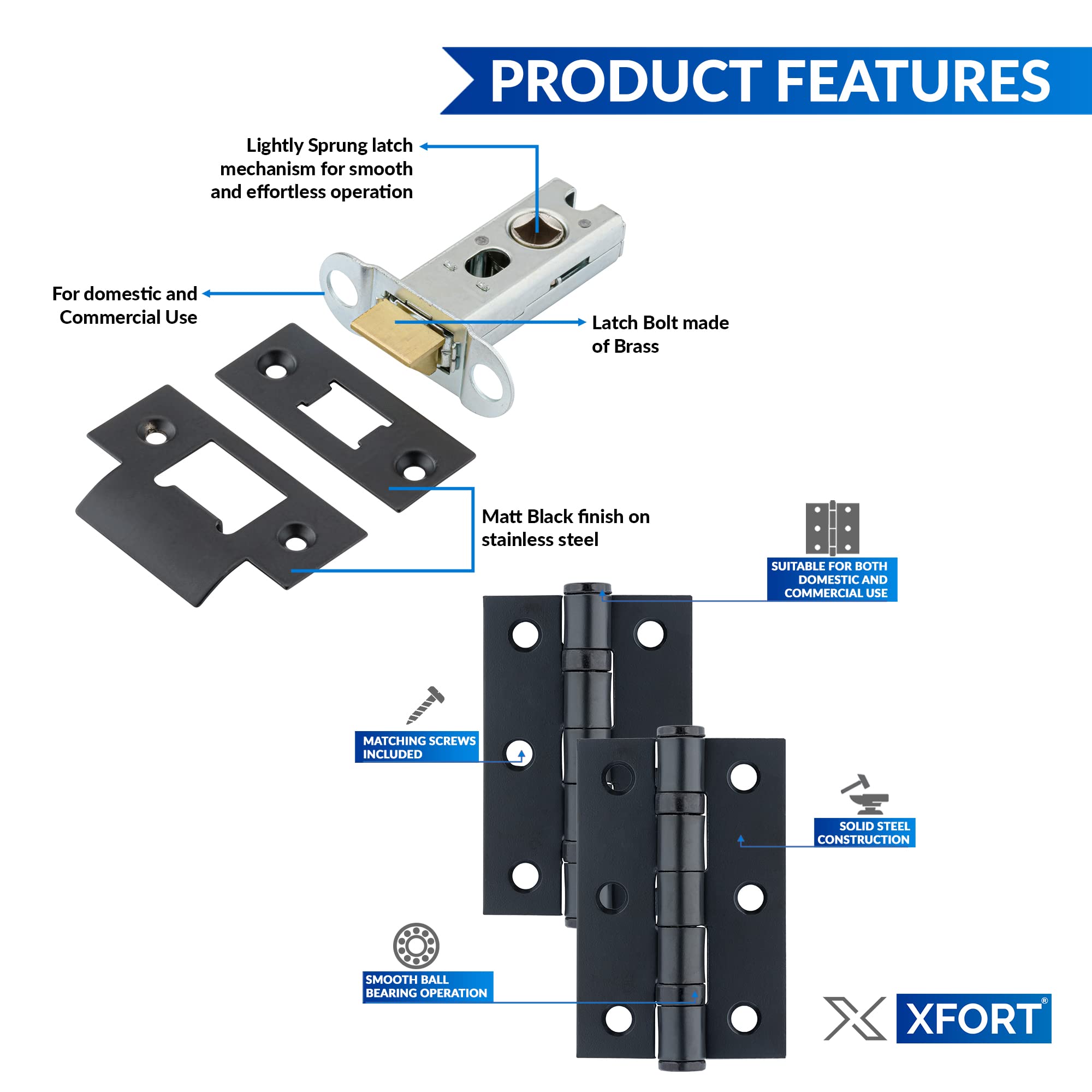 PRODUCT FEATURES

Lightly Sprung latch mechanism for smooth and effortless operation

For domestic and Commercial Use

Latch Bolt made of Brass

Matt Black finish on stainless steel

SUITABLE FOR BOTH DOMESTIC AND COMMERCIAL USE

MATCHING SCREWS INCLUDED

SOLID STEEL CONSTRUCTION

SMOOTH BALL BEARING OPERATION

XFORT®