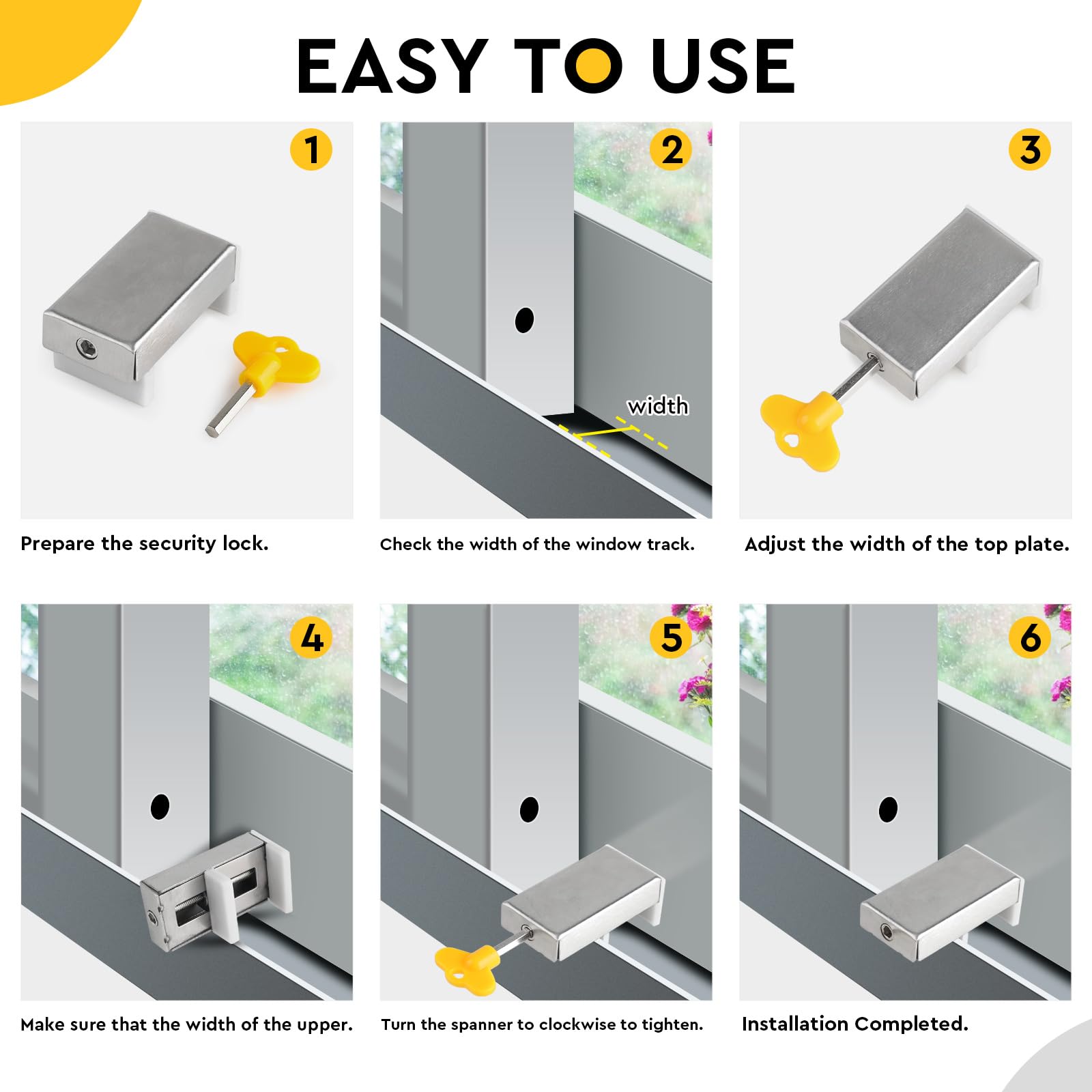 EASY TO USE

1

Prepare the security lock.

2

width

Check the width of the window track.

3

Adjust the width of the top plate.

4

Make sure that the width of the upper.

5

Turn the spanner to clockwise to tighten.

6

Installation Completed.