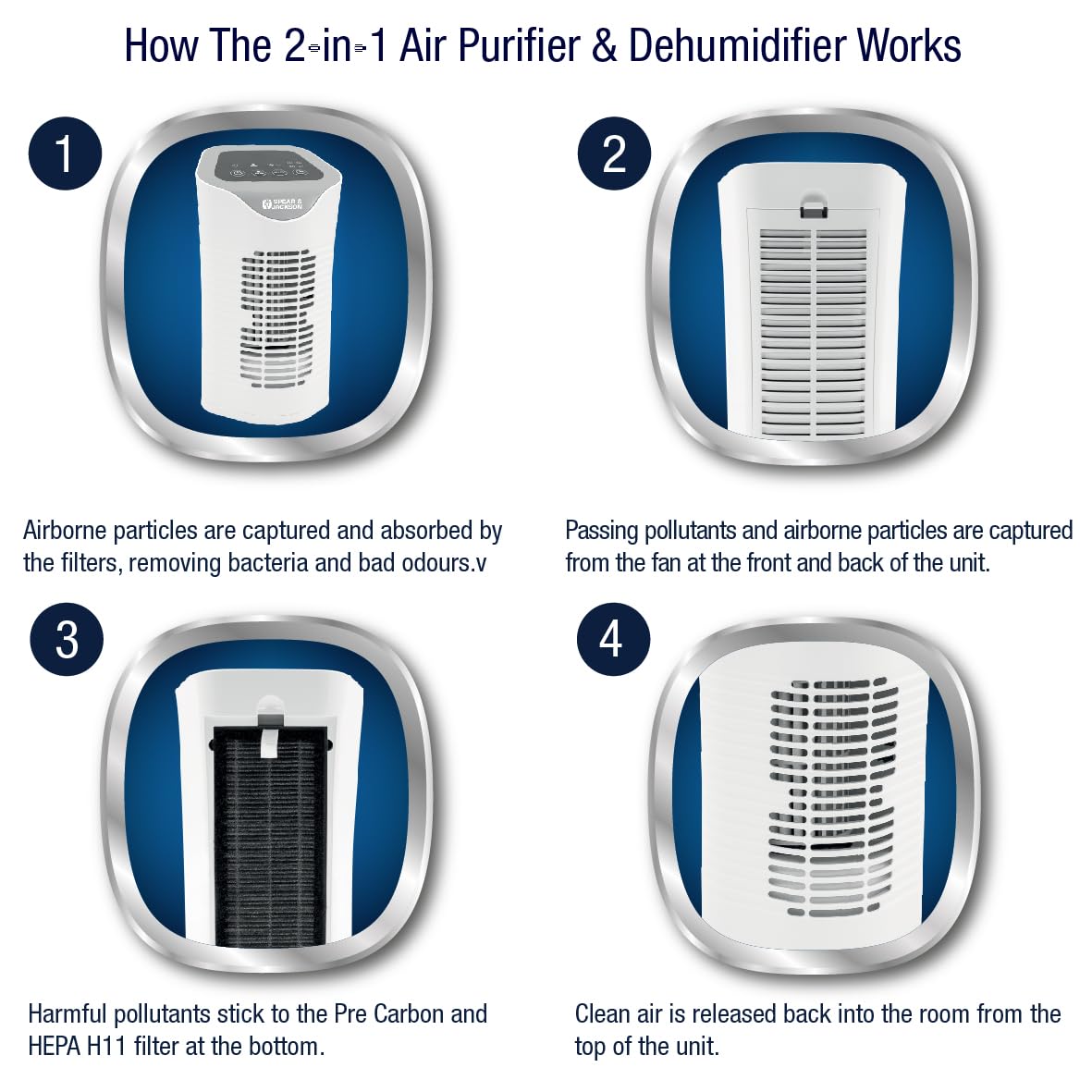 How The 2-in-1 Air Purifier & Dehumidifier Works

1

SPEAR & JACKSON

Airborne particles are captured and absorbed by the filters, removing bacteria and bad odours.v

2

Passing pollutants and airborne particles are captured from the fan at the front and back of the unit.

3

Harmful pollutants stick to the Pre Carbon and HEPA H11 filter at the bottom.

4

Clean air is released back into the room from the top of the unit.