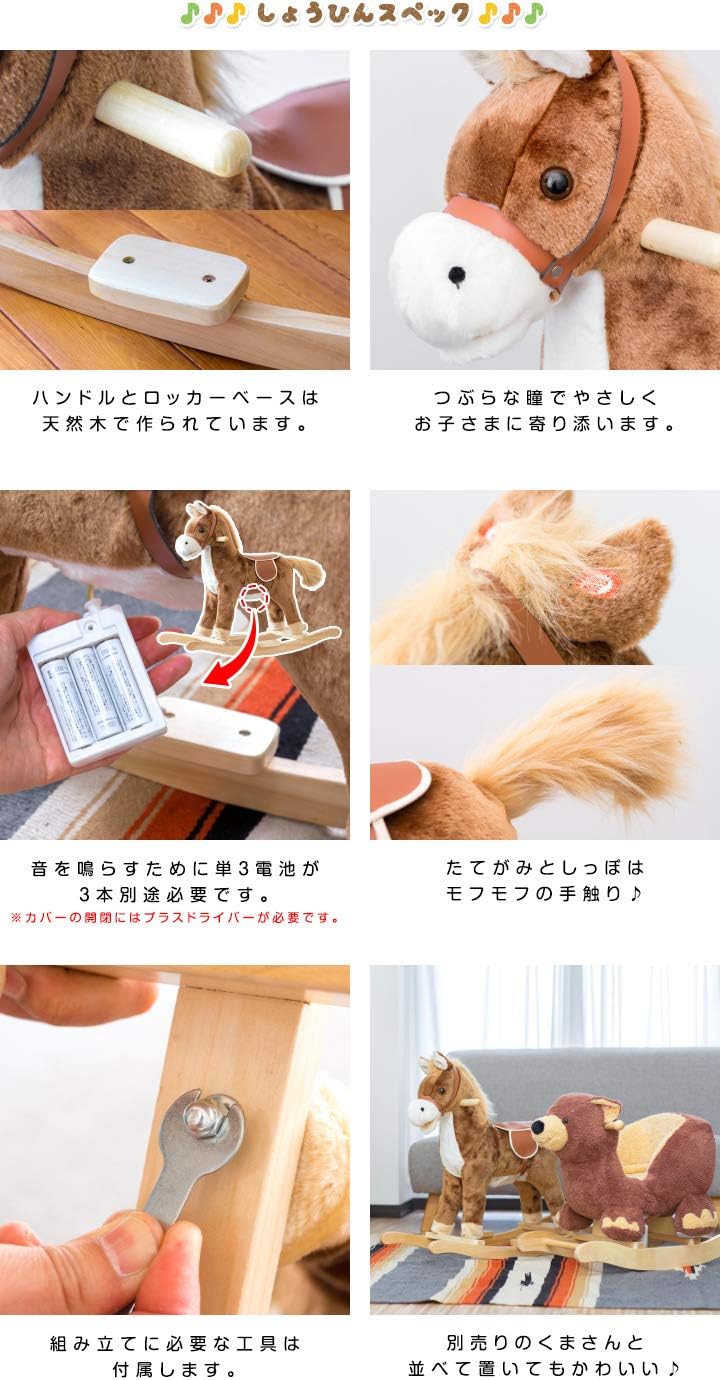 ♪♪♪ しょうひんスペック ♪♪♪

ハンドルとロッカーベースは天然木で作られています。

つぶらな瞳でやさしくお子さまに寄り添います。

音を鳴らすために単3電池が3本別途必要です。
※カバーの開閉にはプラスドライバーが必要です。

たてがみとしっぽはモフモフの手触り♪

組み立てに必要な工具は付属します。

別売りのくまさんと並べて置いてもかわいい♪