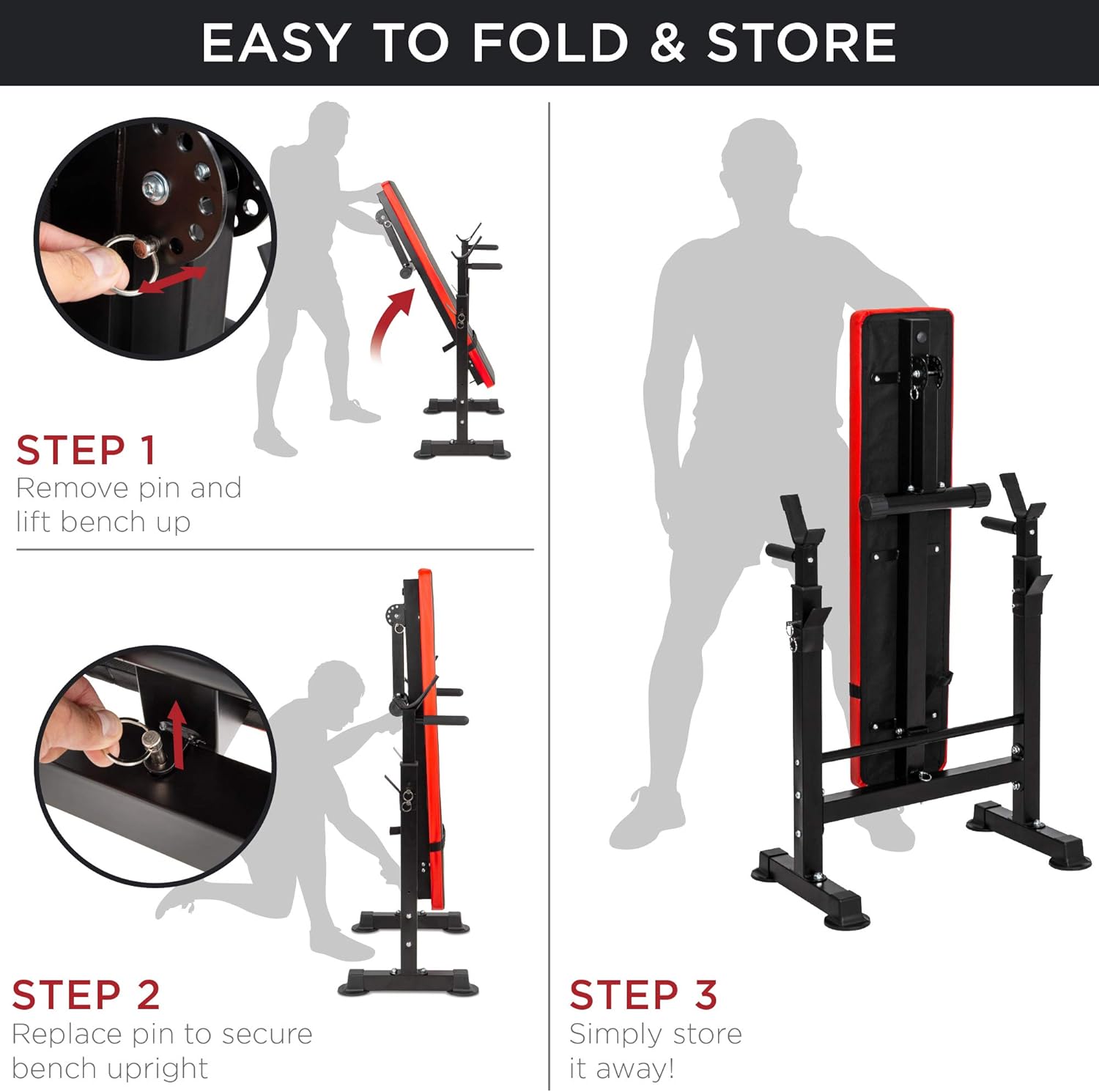 EASY TO FOLD & STORE

STEP 1
Remove pin and lift bench up

STEP 2
Replace pin to secure bench upright

STEP 3
Simply store it away!